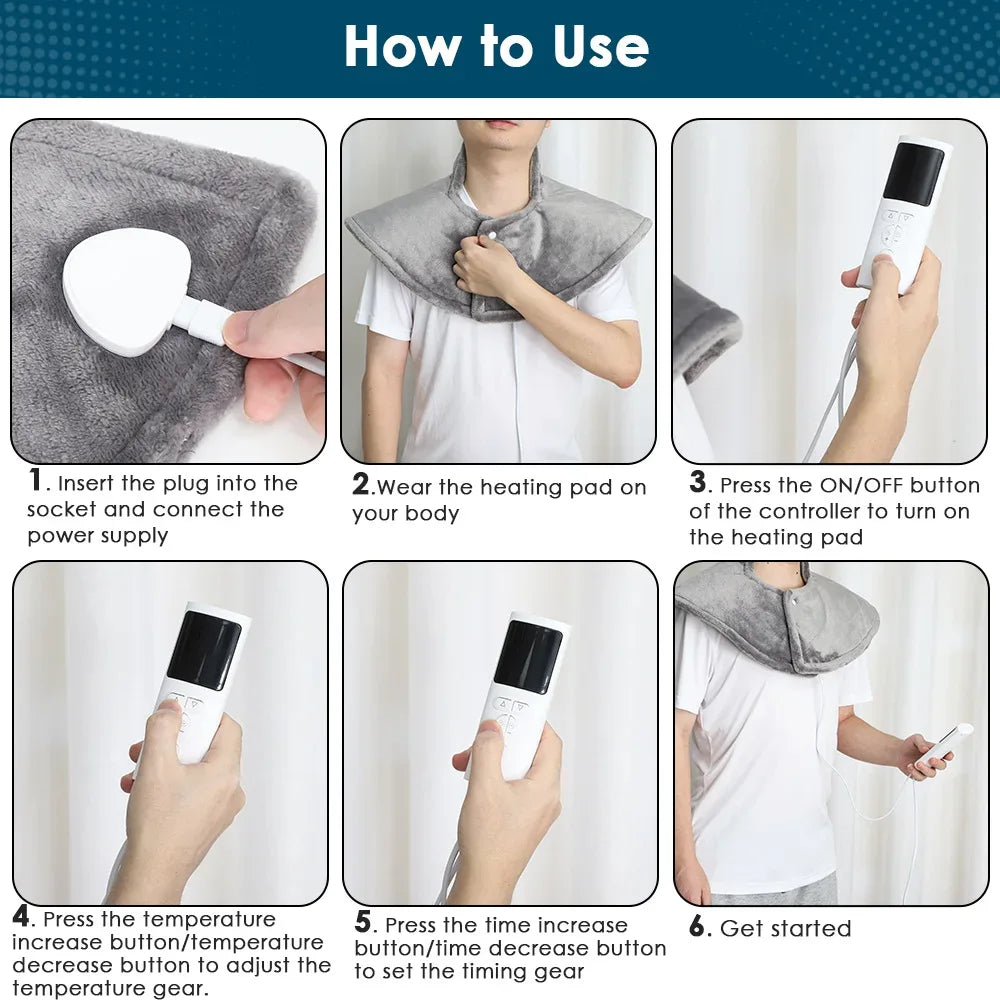 How to Use

1. Insert the plug into the socket and connect the power supply

2.Wear the heating pad on your body

3. Press the ON/OFF button of the controller to turn on the heating pad

4. Press the temperature increase button/temperature decrease button to adjust the temperature gear.

5. Press the time increase button/time decrease button to set the timing gear

6. Get started