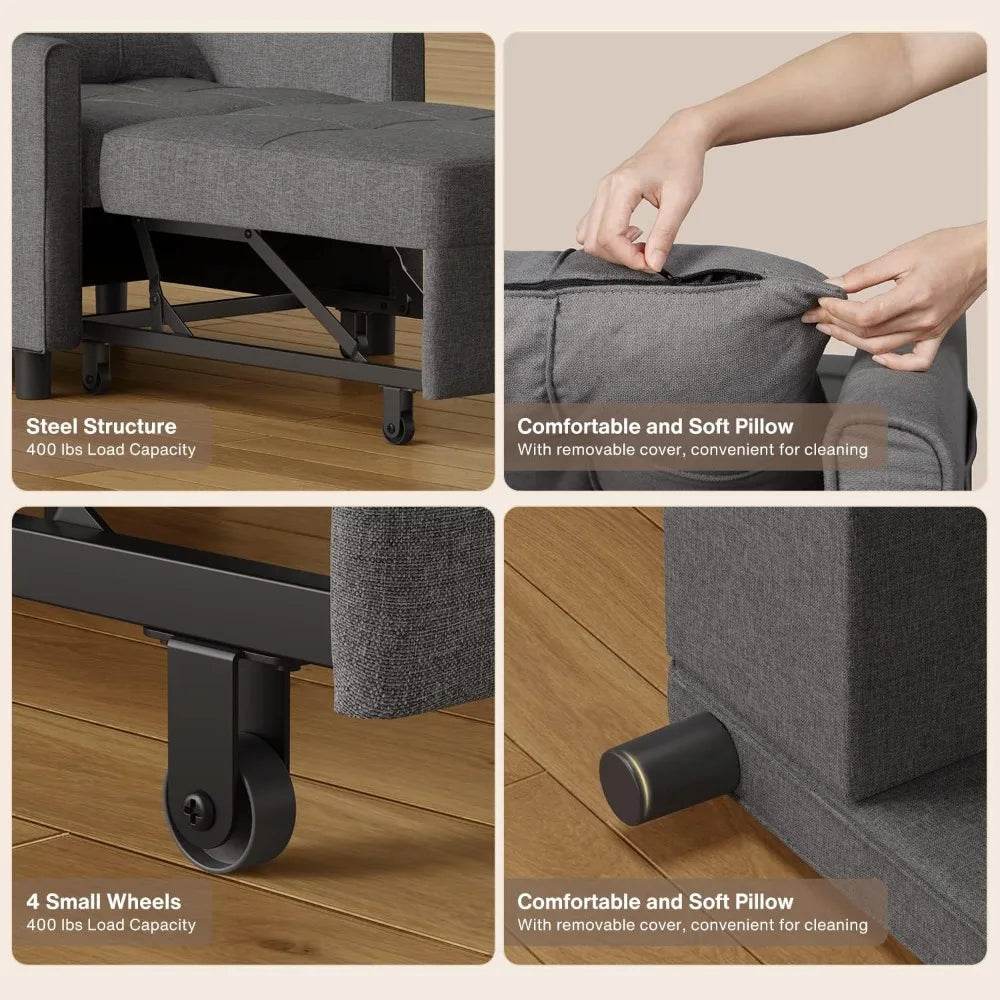 Steel Structure
400 lbs Load Capacity

Comfortable and Soft Pillow
With removable cover, convenient for cleaning

4 Small Wheels
400 lbs Load Capacity

Comfortable and Soft Pillow
With removable cover, convenient for cleaning