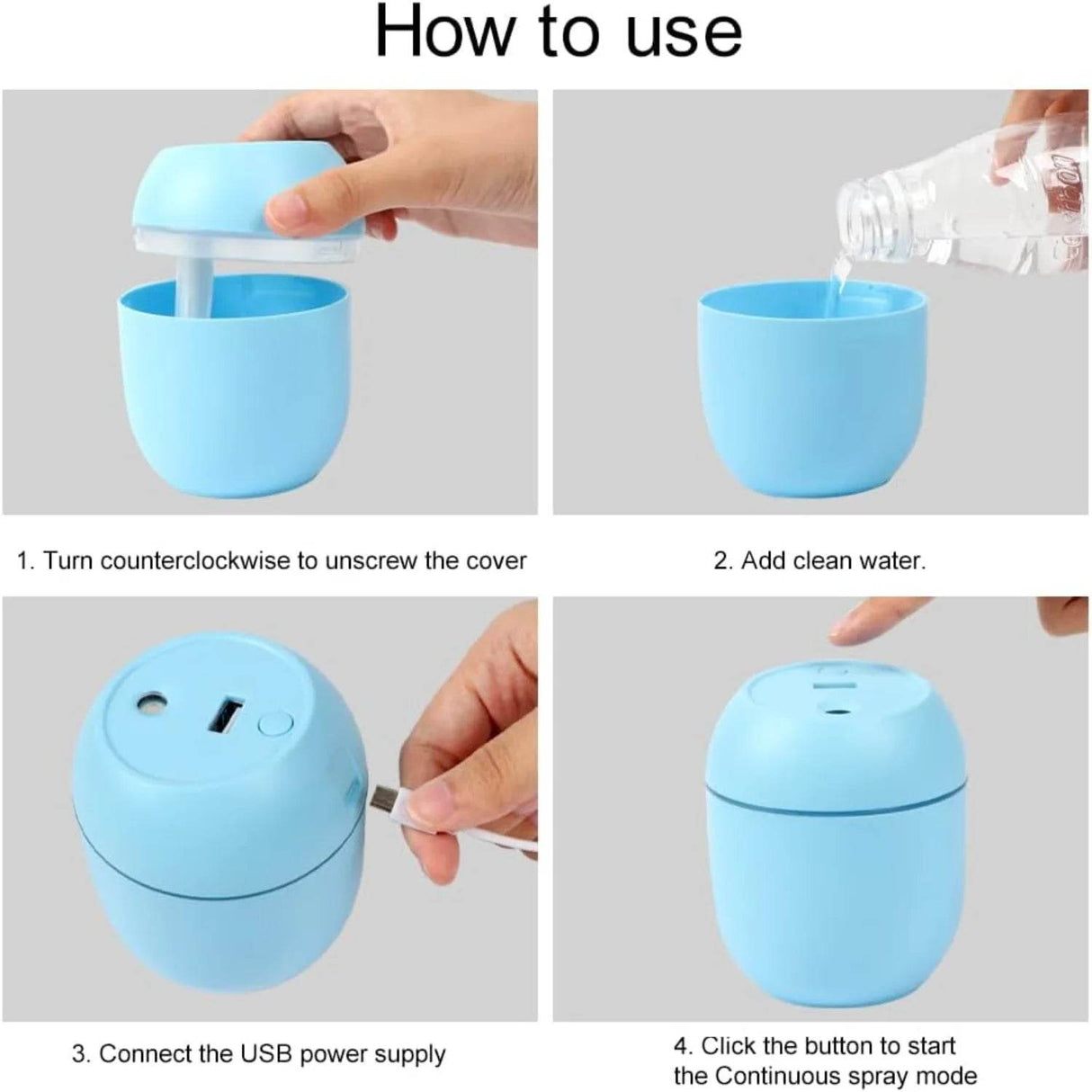 How to use

1. Turn counterclockwise to unscrew the cover

2. Add clean water.

3. Connect the USB power supply

4. Click the button to start the Continuous spray mode