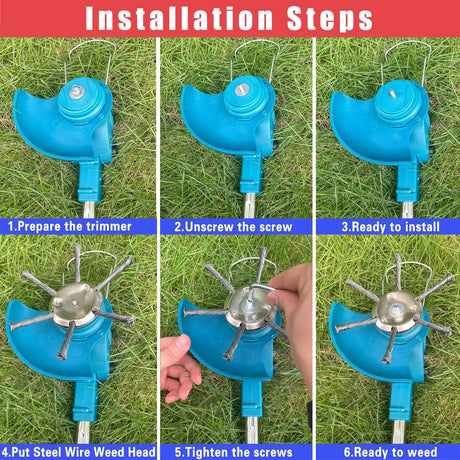 Installation Steps

1.Prepare the trimmer

2.Unscrew the screw

3.Ready to install

4.Put Steel Wire Weed Head

5.Tighten the screws

6.Ready to weed