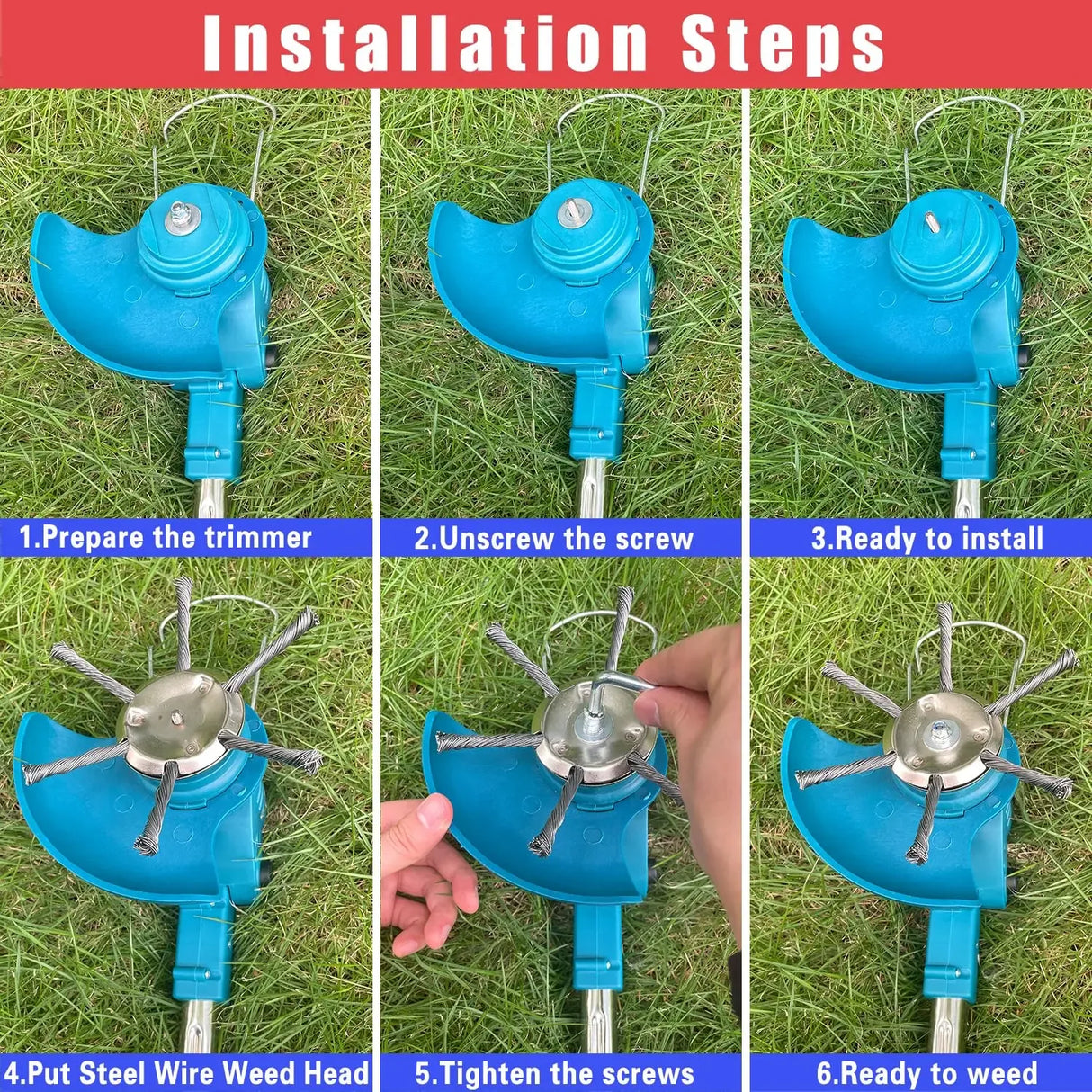 Installation Steps

1.Prepare the trimmer

2.Unscrew the screw

3.Ready to install

4.Put Steel Wire Weed Head

5.Tighten the screws

6.Ready to weed