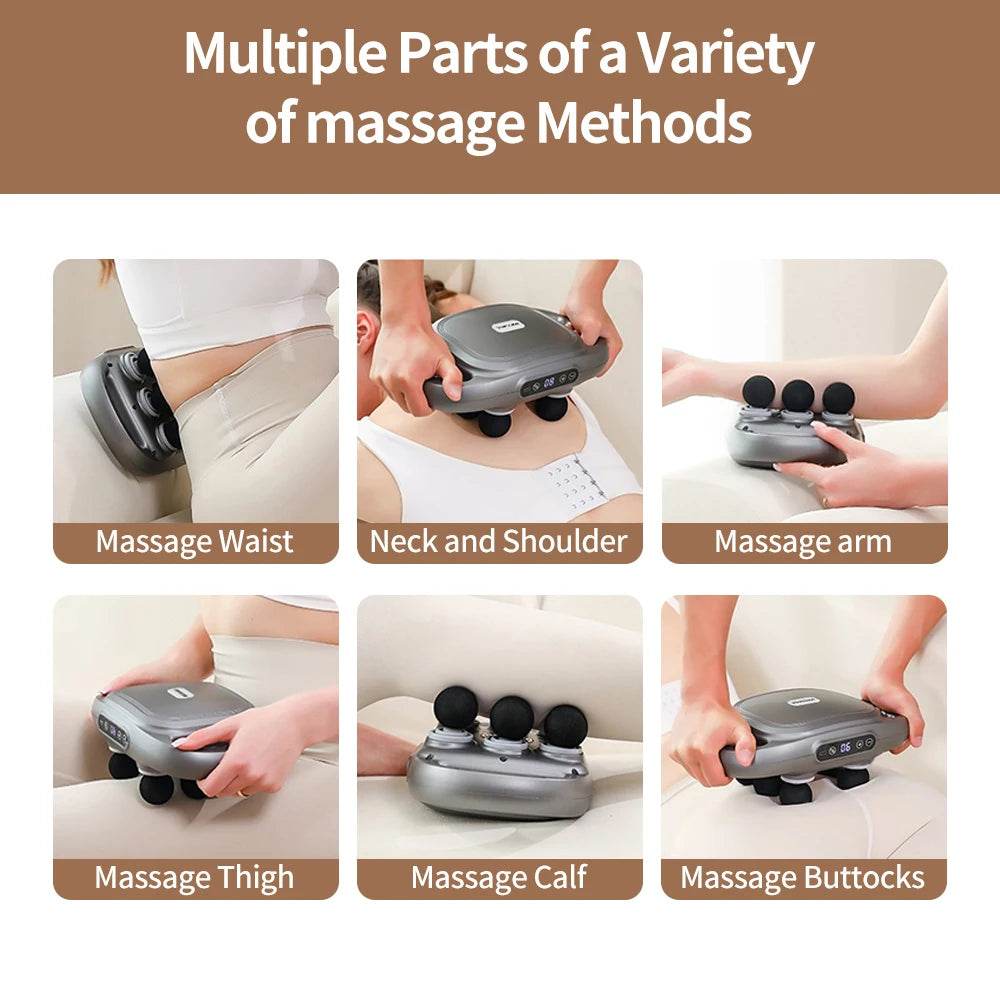 Multiple Parts of a Variety of massage Methods

Massage Waist

Neck and Shoulder

Massage arm

Massage Thigh

Massage Calf

Massage Buttocks