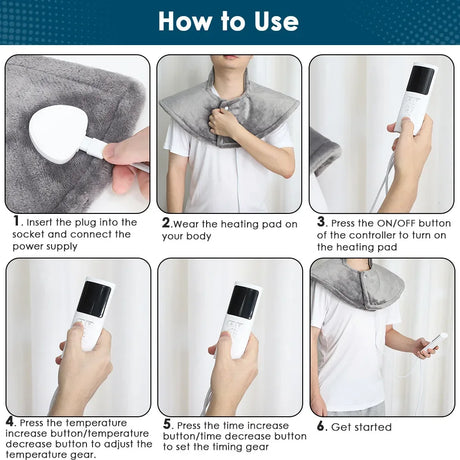 How to Use

1. Insert the plug into the socket and connect the power supply

2.Wear the heating pad on your body

3. Press the ON/OFF button of the controller to turn on the heating pad

4. Press the temperature increase button/temperature decrease button to adjust the temperature gear.

5. Press the time increase button/time decrease button to set the timing gear

6. Get started