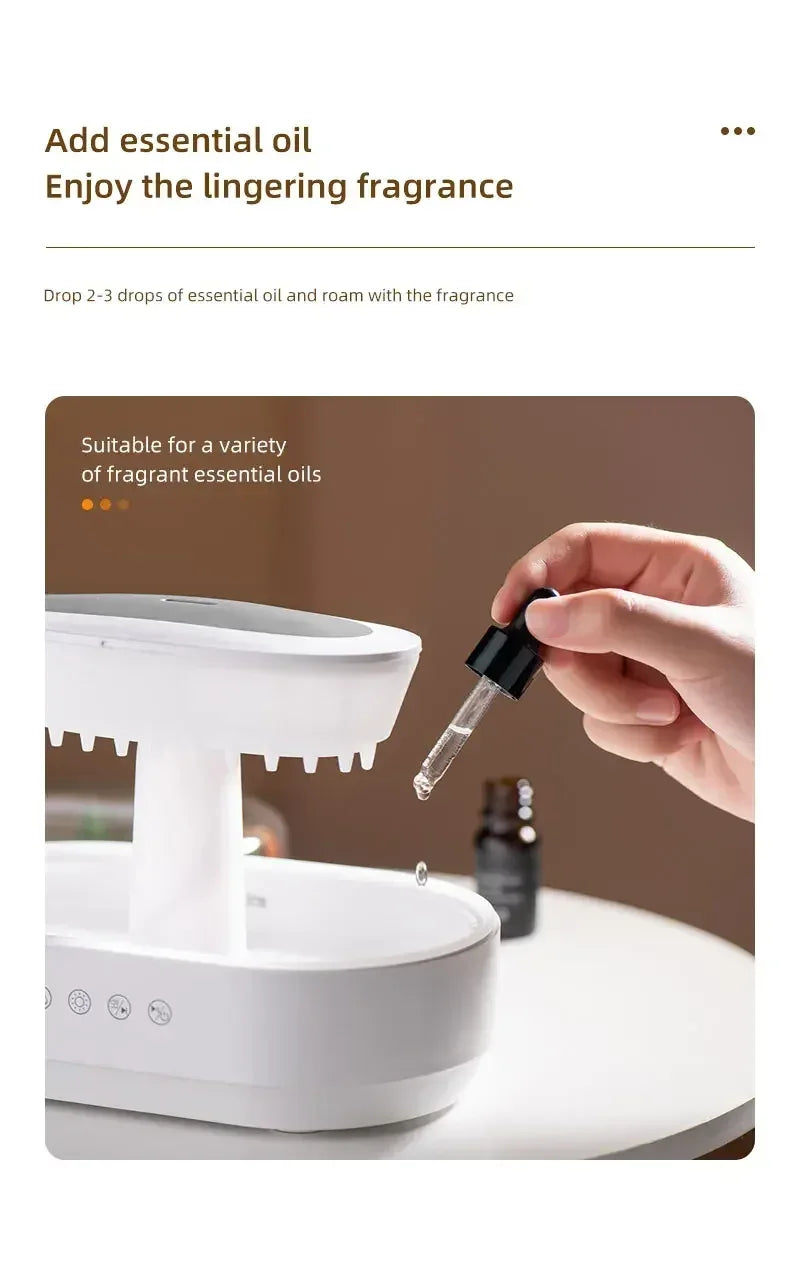 Add essential oil
Enjoy the lingering fragrance

Drop 2-3 drops of essential oil and roam with the fragrance

Suitable for a variety of fragrant essential oils