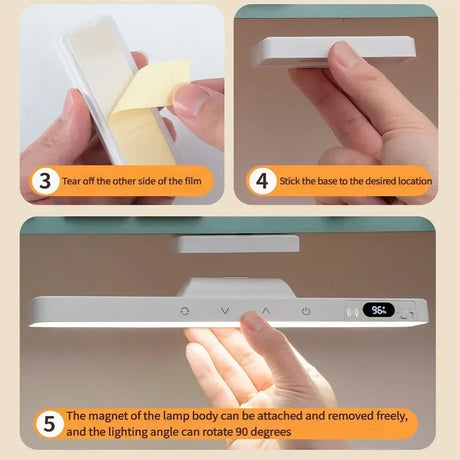 3 Tear off the other side of the film

4 Stick the base to the desired location

96%

5 The magnet of the lamp body can be attached and removed freely, and the lighting angle can rotate 90 degrees