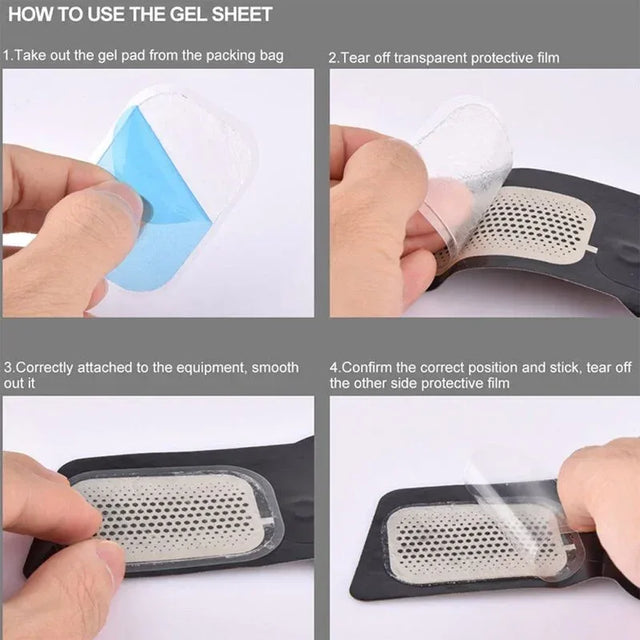 HOW TO USE THE GEL SHEET

1.Take out the gel pad from the packing bag

2.Tear off transparent protective film

3.Correctly attached to the equipment, smooth out it

4.Confirm the correct position and stick, tear off the other side protective film