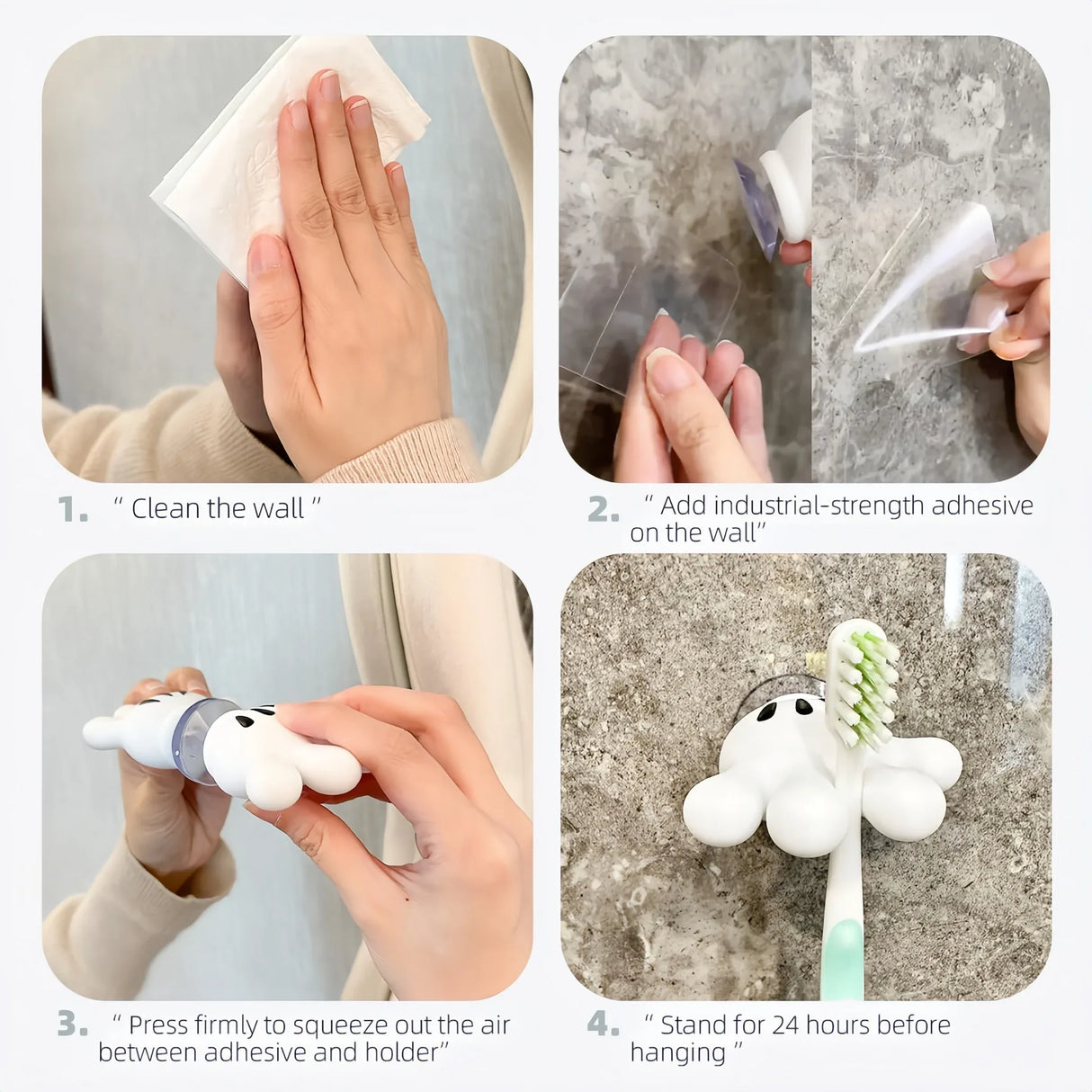 1. " Clean the wall "

2. " Add industrial-strength adhesive on the wall"

3. " Press firmly to squeeze out the air between adhesive and holder"

4. " Stand for 24 hours before hanging "