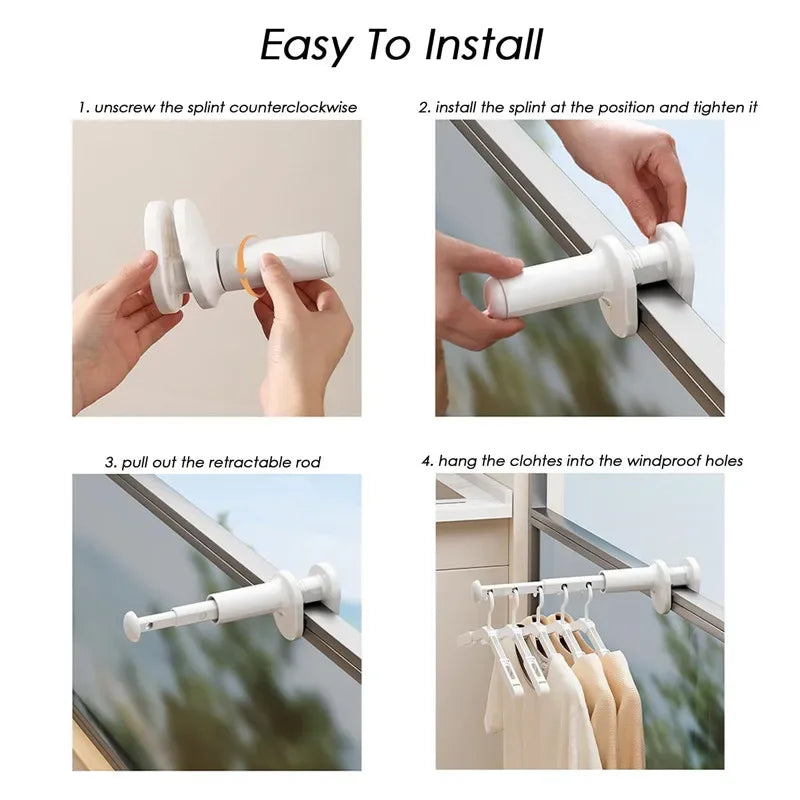 Easy To Install

1. unscrew the splint counterclockwise

2. install the splint at the position and tighten it

3. pull out the retractable rod

4. hang the clohtes into the windproof holes