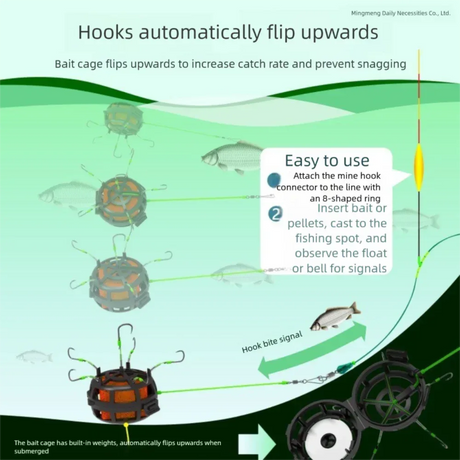 Mingmeng Daily Necessities Co., Ltd.

Hooks automatically flip upwards

Bait cage flips upwards to increase catch rate and prevent snagging

Easy to use

Attach the mine hook connector to the line with an 8-shaped ring

2 Insert bait or pellets, cast to the fishing spot, and observe the float or bell for signals

Hook bite signal

The bait cage has built-in weights, automatically flips upwards when submerged