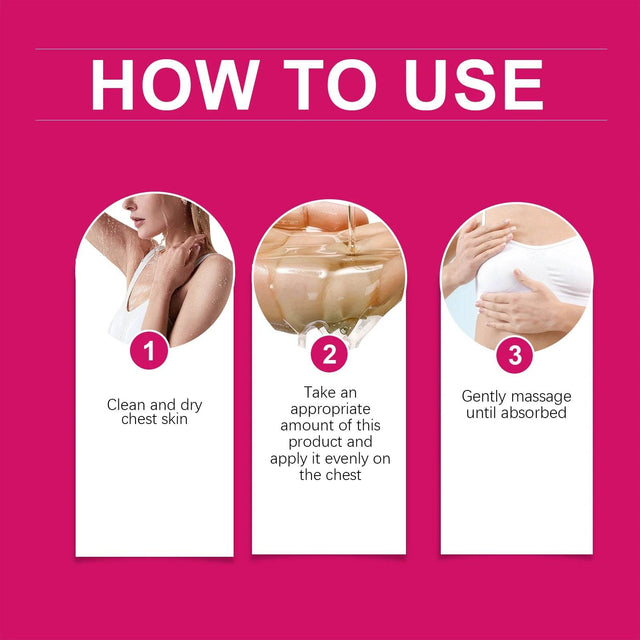 HOW TO USE

1

Clean and dry chest skin

2

Take an appropriate amount of this product and apply it evenly on the chest

3

Gently massage until absorbed