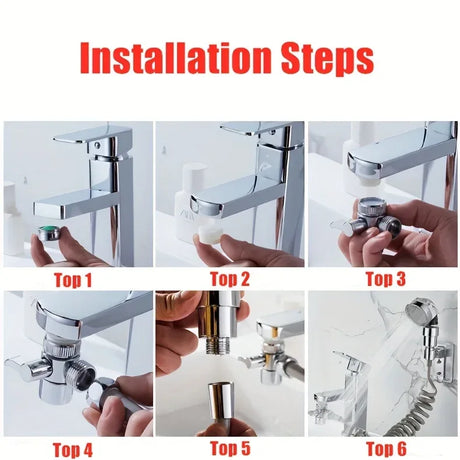 Installation Steps

Top 1

Top 2

Top 3

Top 4

Top 5

Top 6