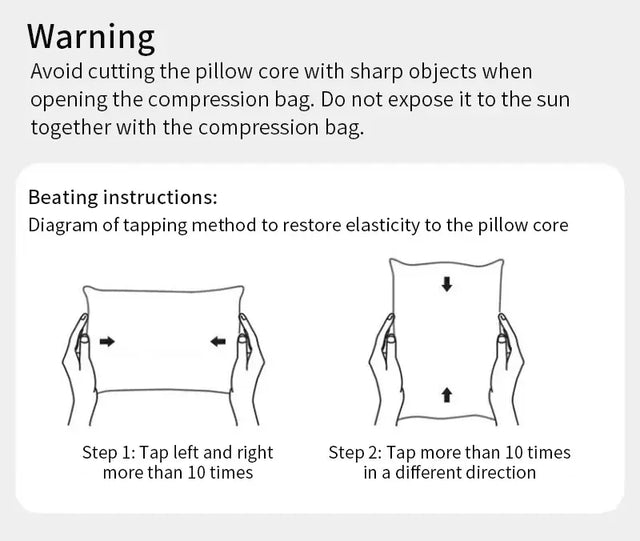 Warning
Avoid cutting the pillow core with sharp objects when opening the compression bag. Do not expose it to the sun together with the compression bag.

Beating instructions:
Diagram of tapping method to restore elasticity to the pillow core

Step 1: Tap left and right more than 10 times

Step 2: Tap more than 10 times in a different direction