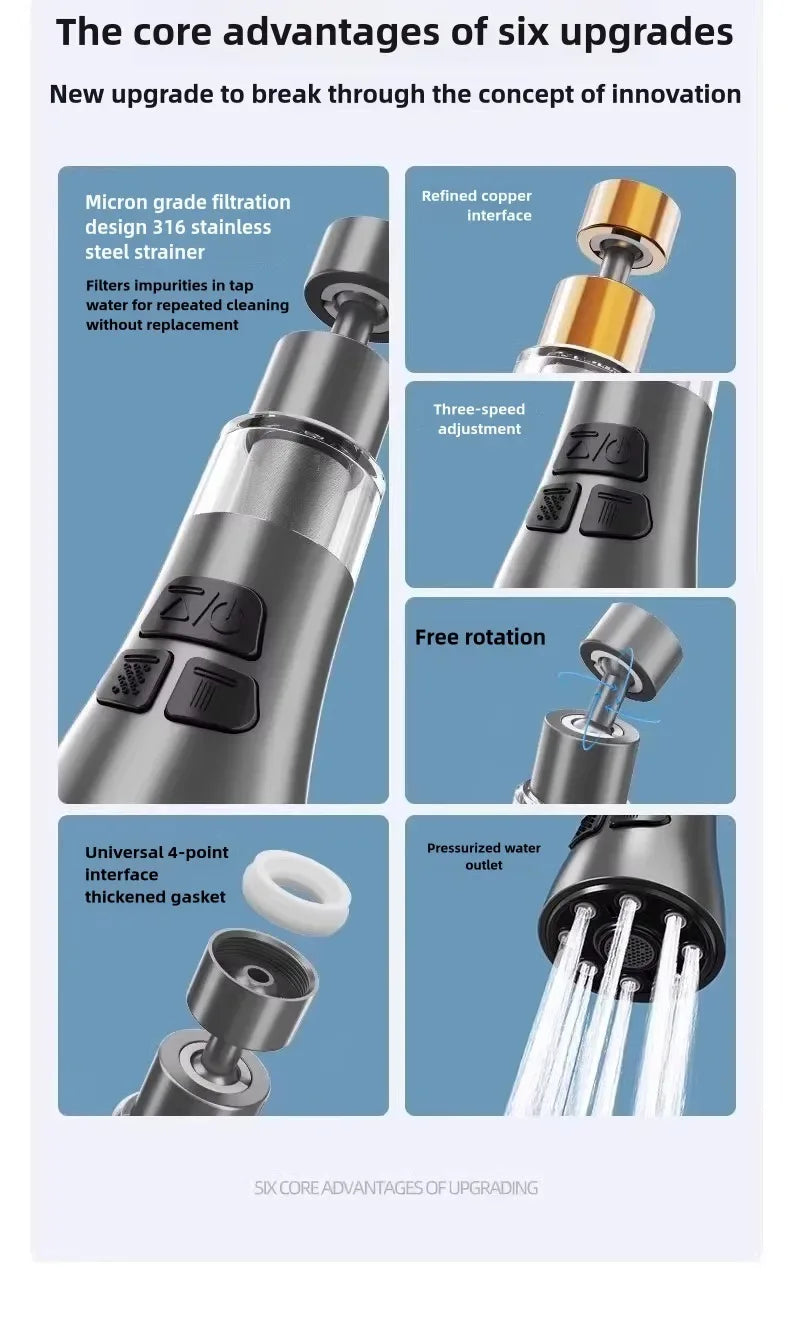 The core advantages of six upgrades

New upgrade to break through the concept of innovation

Micron grade filtration design 316 stainless steel strainer

Filters impurities in tap water for repeated cleaning without replacement

Refined copper interface

Three-speed adjustment

Free rotation

Universal 4-point interface thickened gasket

Pressurized water outlet

SIX CORE ADVANTAGES OF UPGRADING