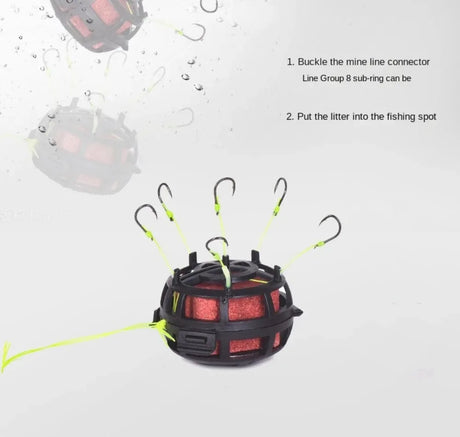 1. Buckle the mine line connector
Line Group 8 sub-ring can be

2. Put the litter into the fishing spot