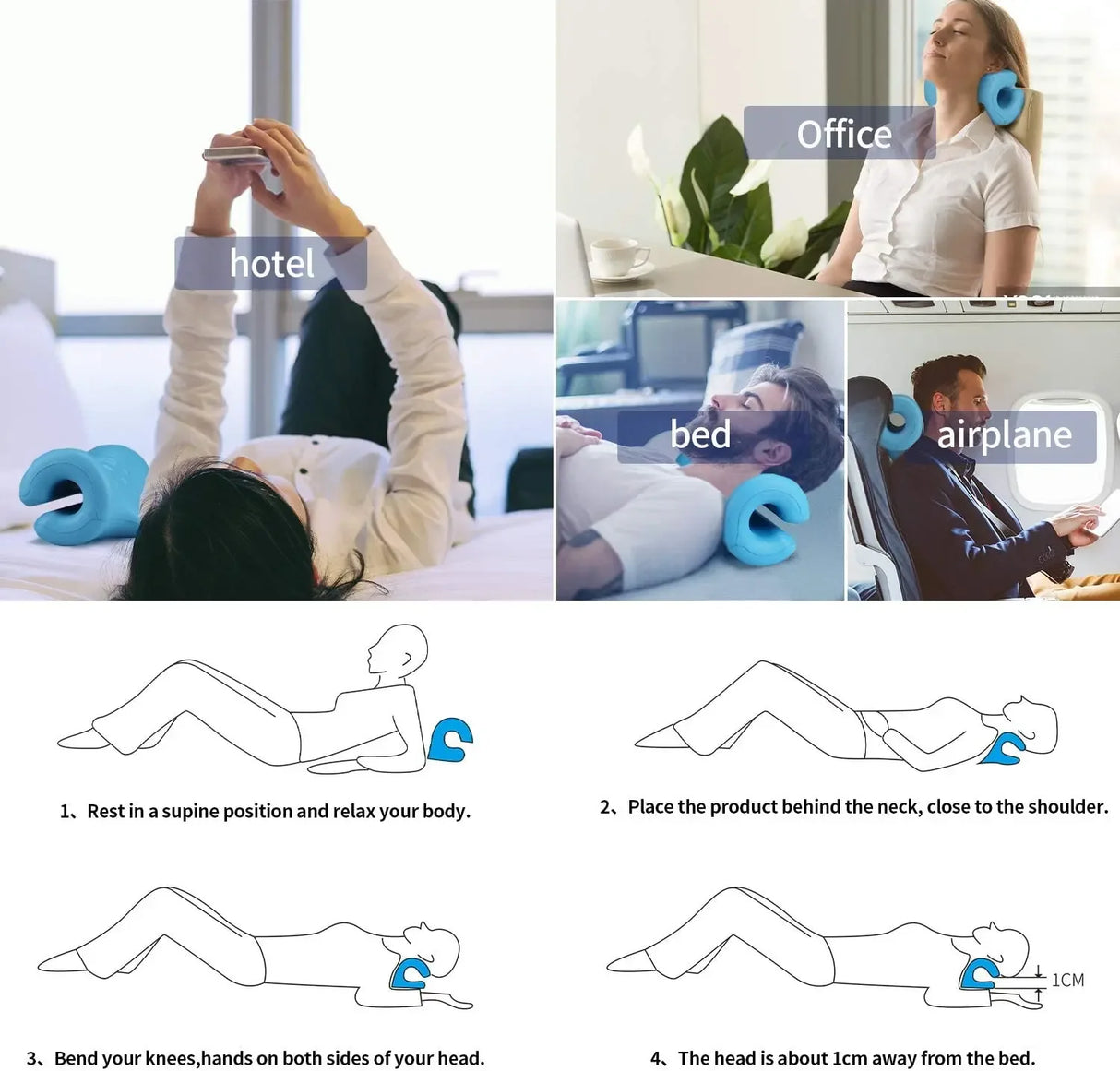 hotel

Office

bed

airplane

1、Rest in a supine position and relax your body.

2、Place the product behind the neck, close to the shoulder.

3、Bend your knees,hands on both sides of your head.

1CM

4、The head is about 1cm away from the bed.