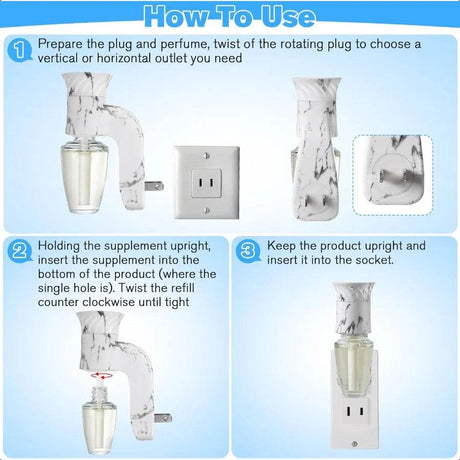 How To Use

1 Prepare the plug and perfume, twist of the rotating plug to choose a vertical or horizontal outlet you need

2 Holding the supplement upright, insert the supplement into the bottom of the product (where the single hole is). Twist the refill counter clockwise until tight

3 Keep the product upright and insert it into the socket.