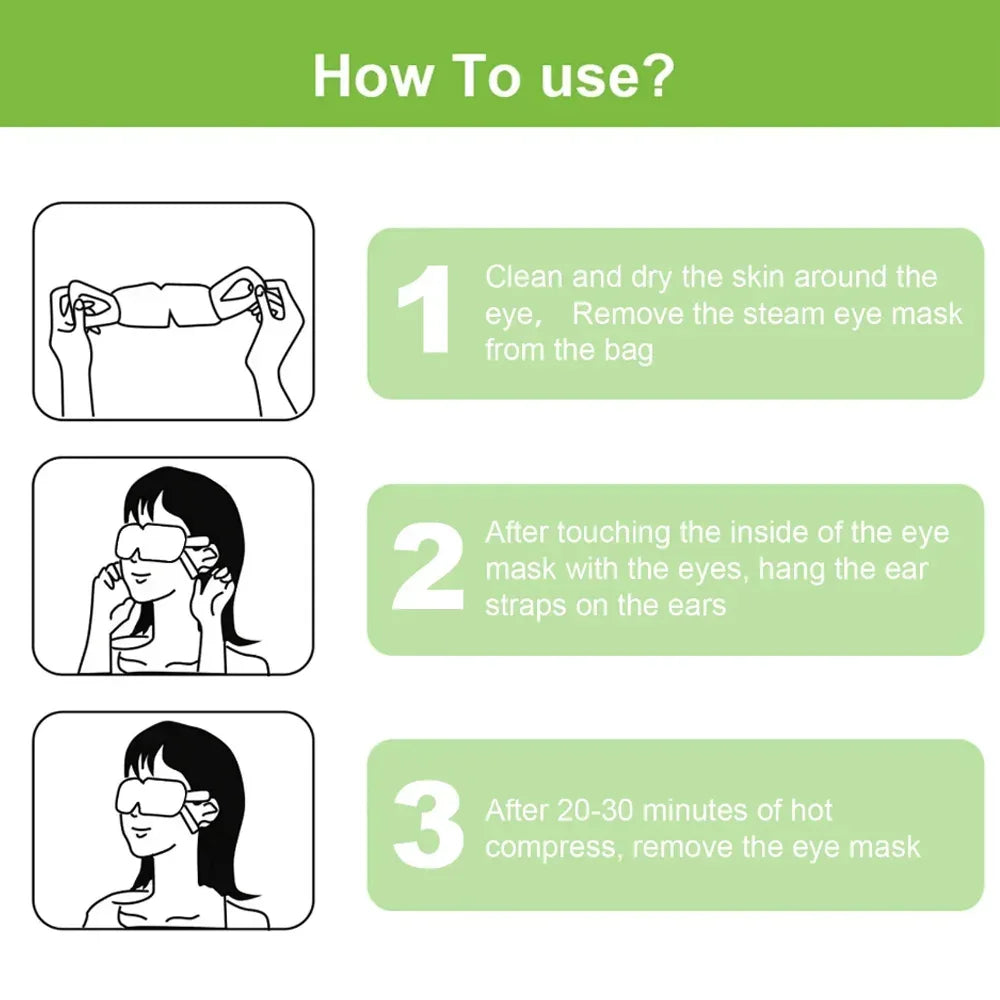 How To use?

1 Clean and dry the skin around the eye,  Remove the steam eye mask from the bag

2 After touching the inside of the eye mask with the eyes, hang the ear straps on the ears

3 After 20-30 minutes of hot compress, remove the eye mask