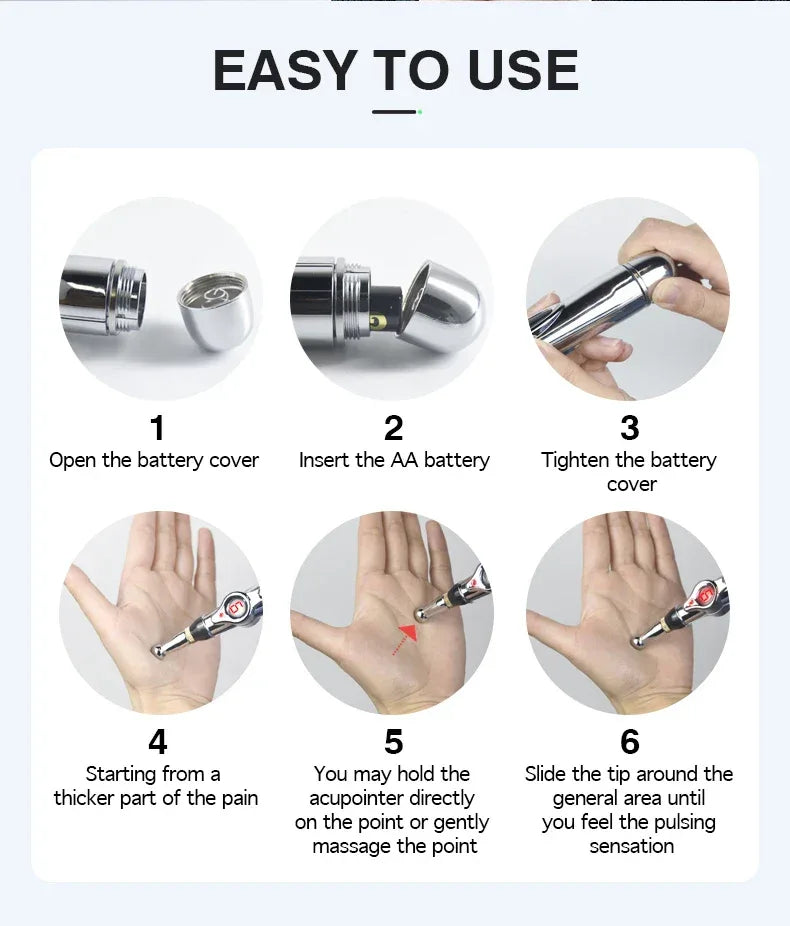 EASY TO USE

1
Open the battery cover

2
Insert the AA battery

3
Tighten the battery cover

4
Starting from a thicker part of the pain

5
You may hold the acupointer directly on the point or gently massage the point

6
Slide the tip around the general area until you feel the pulsing sensation