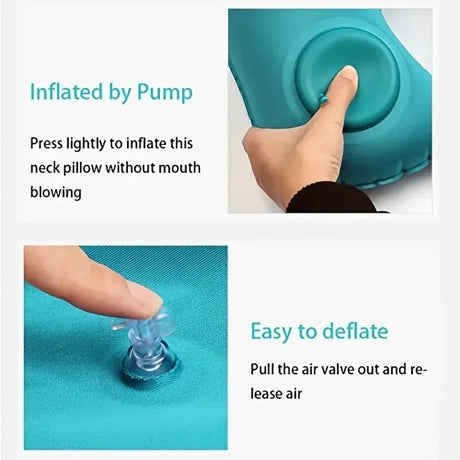 Inflated by Pump

Press lightly to inflate this neck pillow without mouth blowing

Easy to deflate

Pull the air valve out and release air