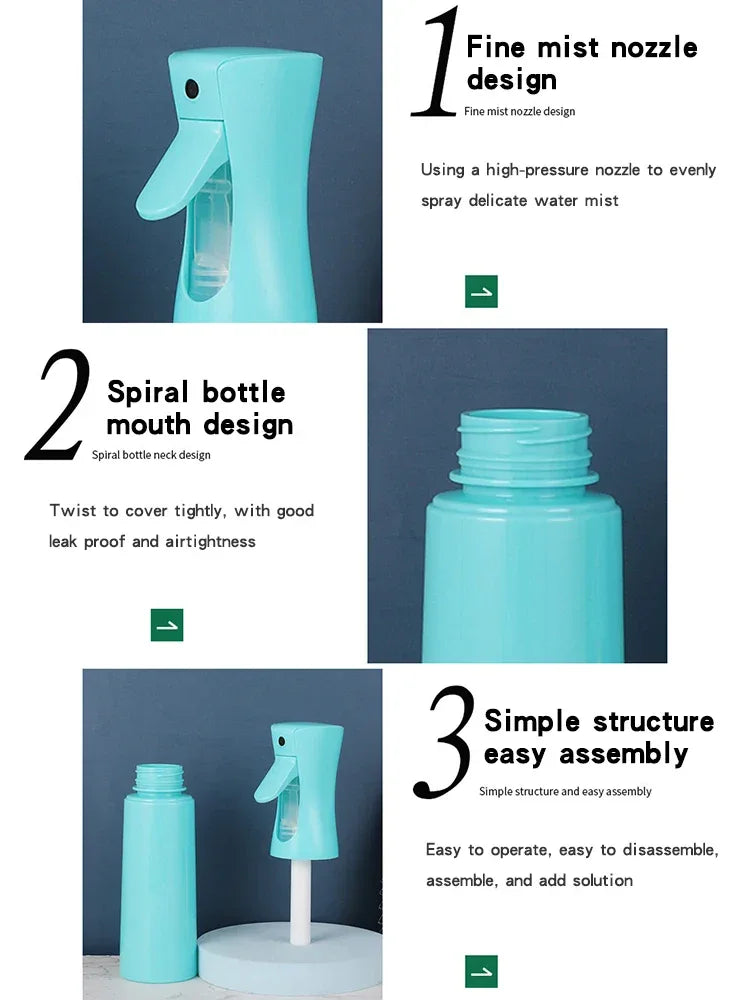 1 Fine mist nozzle design
Fine mist nozzle design

Using a high-pressure nozzle to evenly spray delicate water mist

2 Spiral bottle mouth design
Spiral bottle neck design

Twist to cover tightly, with good leak proof and airtightness

3 Simple structure easy assembly
Simple structure and easy assembly

Easy to operate, easy to disassemble, assemble, and add solution