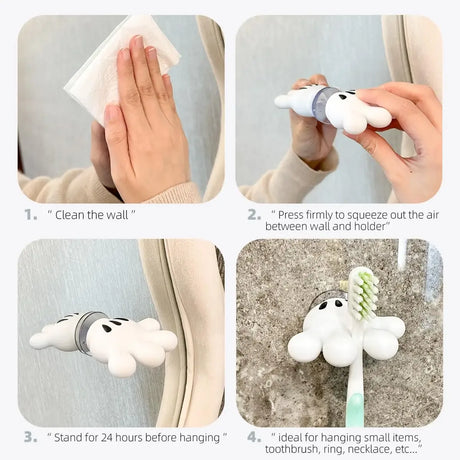 1. " Clean the wall "

2. " Press firmly to squeeze out the air between wall and holder"

3. " Stand for 24 hours before hanging "

4. " ideal for hanging small items, toothbrush, ring, necklace, etc..."