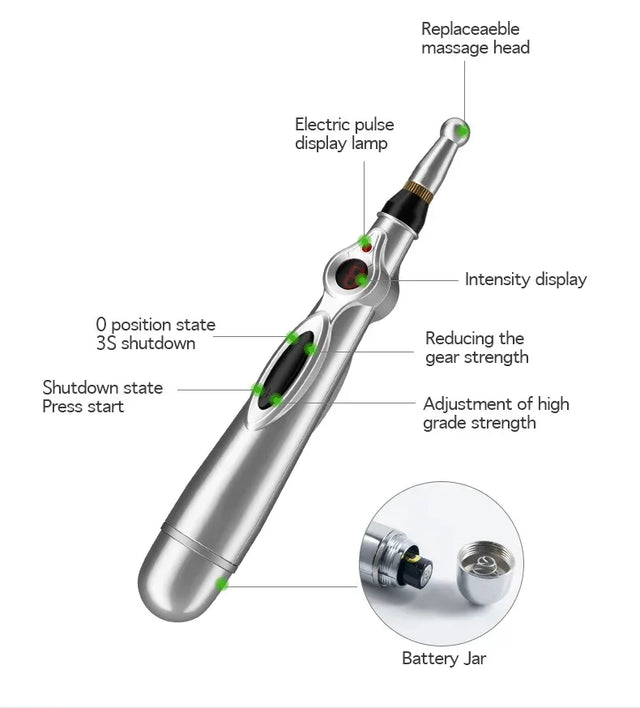 Replaceaeble massage head

Electric pulse display lamp

Intensity display

0 position state
3S shutdown

Reducing the gear strength

Shutdown state
Press start

Adjustment of high grade strength

Battery Jar