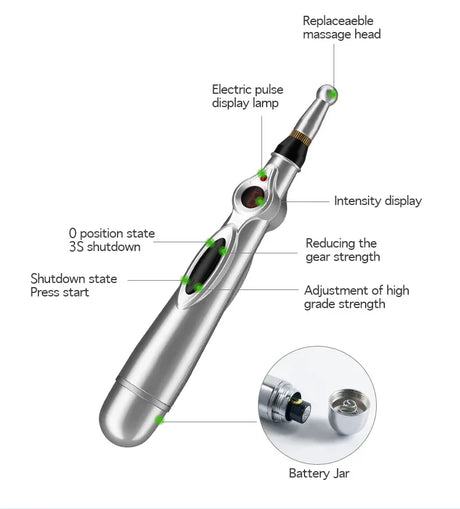 Replaceaeble massage head

Electric pulse display lamp

Intensity display

0 position state 3S shutdown

Reducing the gear strength

Shutdown state Press start

Adjustment of high grade strength

Battery Jar