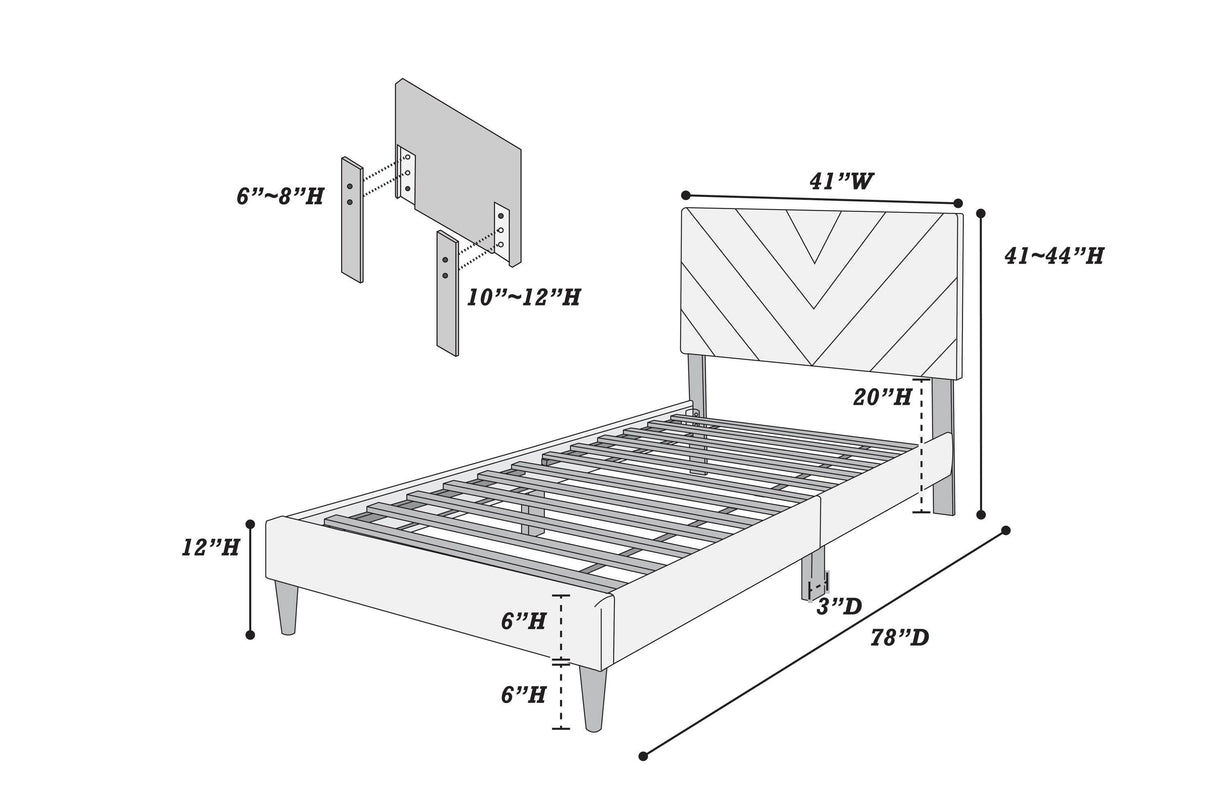 6”~8”H

10”~12”H

41”W

41~44”H

20”H

12”H

6”H

6”H

3”D

78”D