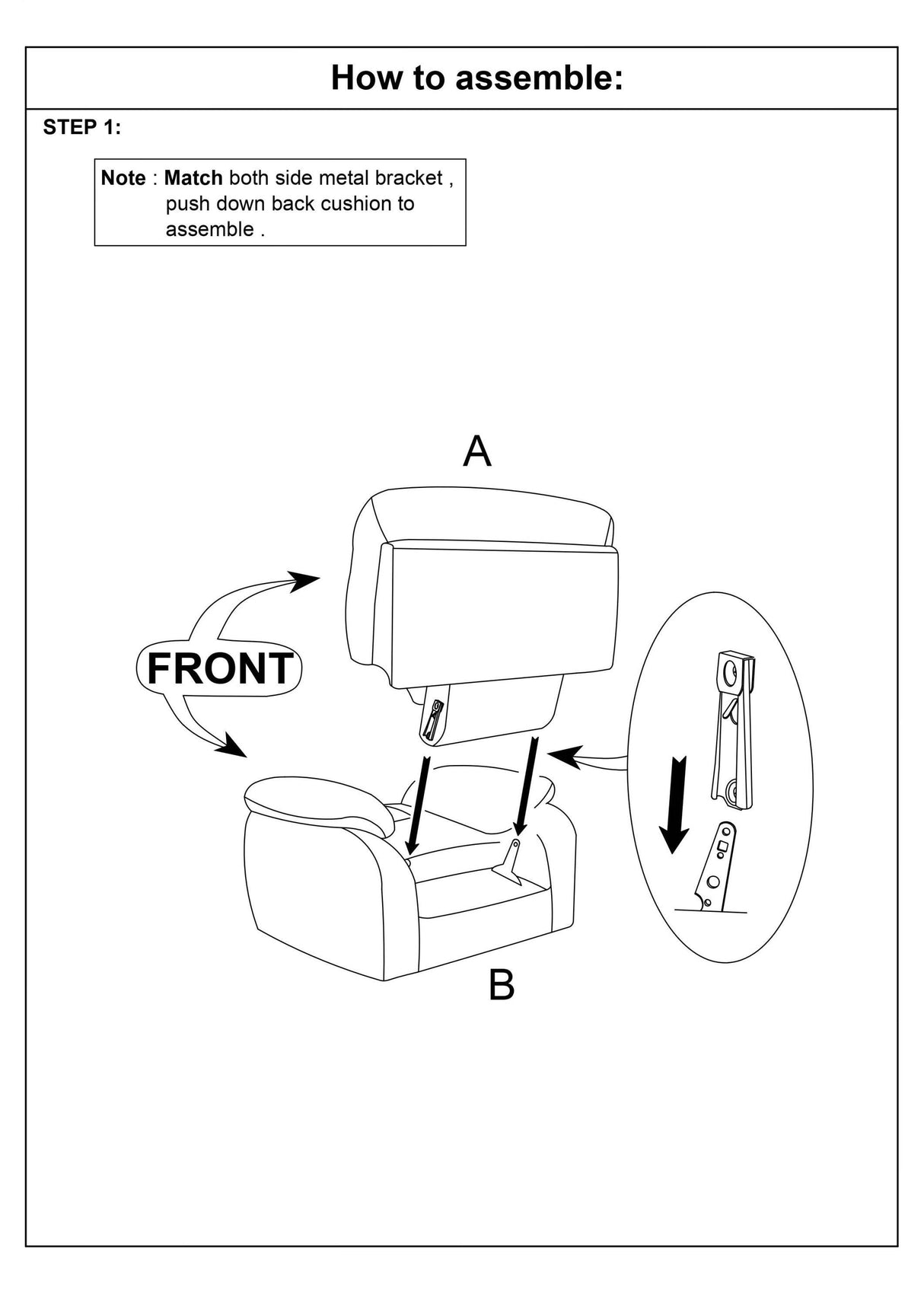 How to assemble:

STEP 1:

Note : Match both side metal bracket , push down back cushion to assemble .

A

FRONT

B