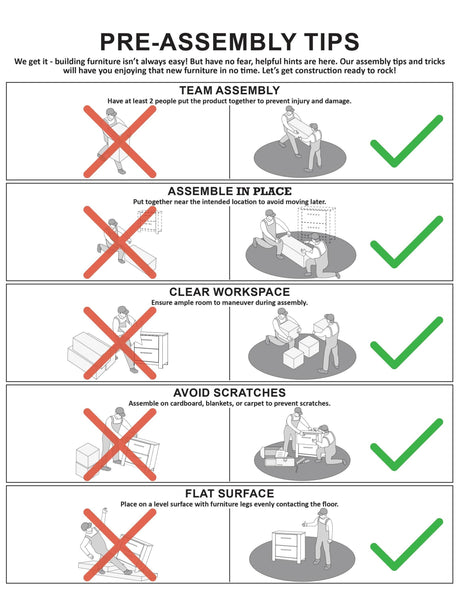 PRE-ASSEMBLY TIPS

We get it - building furniture isn't always easy! But have no fear, helpful hints are here. Our assembly tips and tricks will have you enjoying that new furniture in no time. Let's get construction ready to rock!

TEAM ASSEMBLY

Have at least 2 people put the product together to prevent injury and damage.

ASSEMBLE IN PLACE

Put together near the intended location to avoid moving later.

CLEAR WORKSPACE

Ensure ample room to maneuver during assembly.

AVOID SCRATCHES

Assemble on cardboard, blankets, or carpet to prevent scratches.

FLAT SURFACE

Place on a level surface with furniture legs evenly contacting the floor.