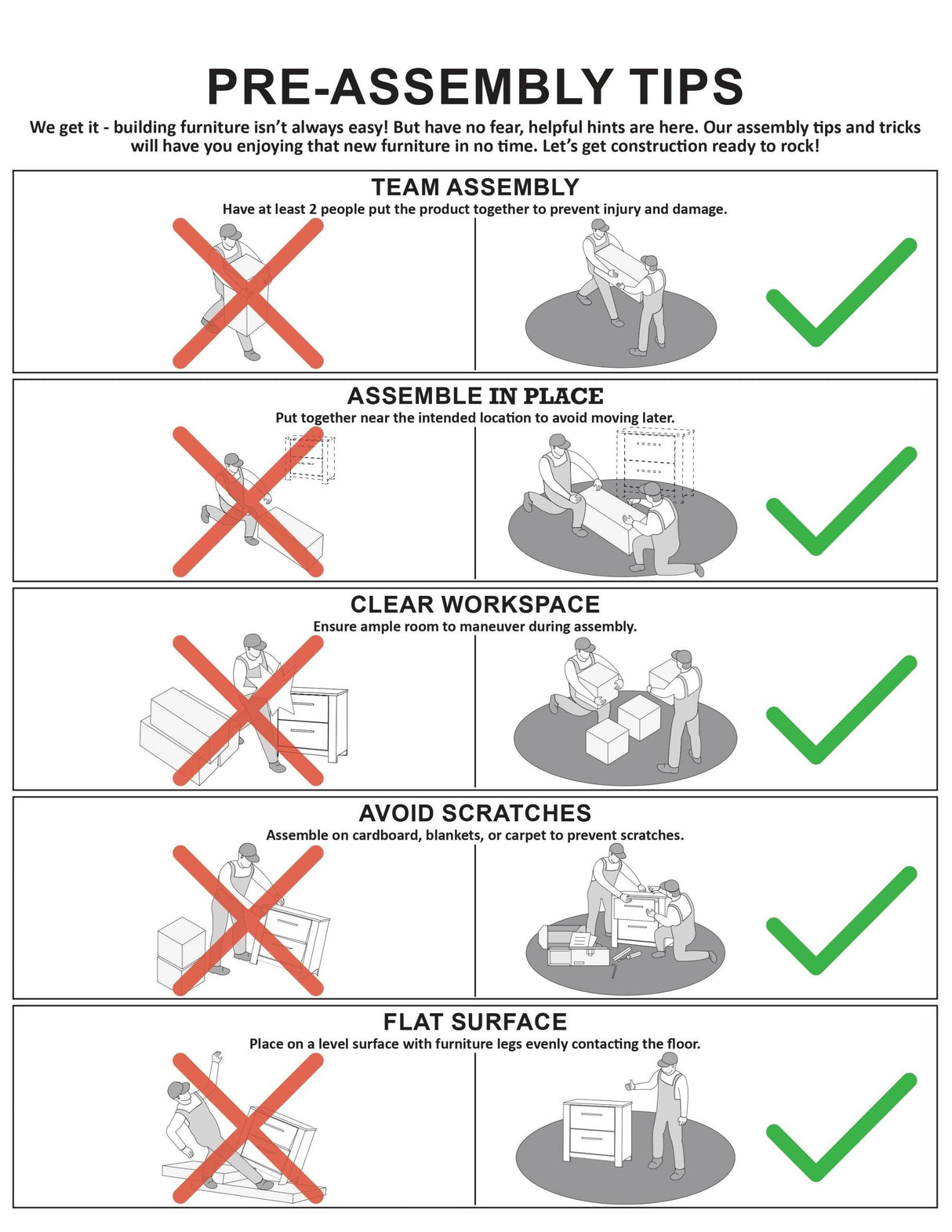 PRE-ASSEMBLY TIPS

We get it - building furniture isn't always easy! But have no fear, helpful hints are here. Our assembly tips and tricks will have you enjoying that new furniture in no time. Let's get construction ready to rock!

TEAM ASSEMBLY
Have at least 2 people put the product together to prevent injury and damage.

ASSEMBLE IN PLACE
Put together near the intended location to avoid moving later.

CLEAR WORKSPACE
Ensure ample room to maneuver during assembly.

AVOID SCRATCHES
Assemble on cardboard, blankets, or carpet to prevent scratches.

FLAT SURFACE
Place on a level surface with furniture legs evenly contacting the floor.