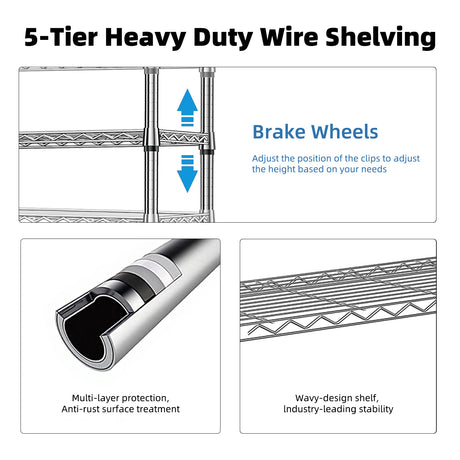 5-Tier Heavy Duty Wire Shelving

Brake Wheels

Adjust the position of the clips to adjust the height based on your needs

Multi-layer protection, Anti-rust surface treatment

Wavy-design shelf, Industry-leading stability