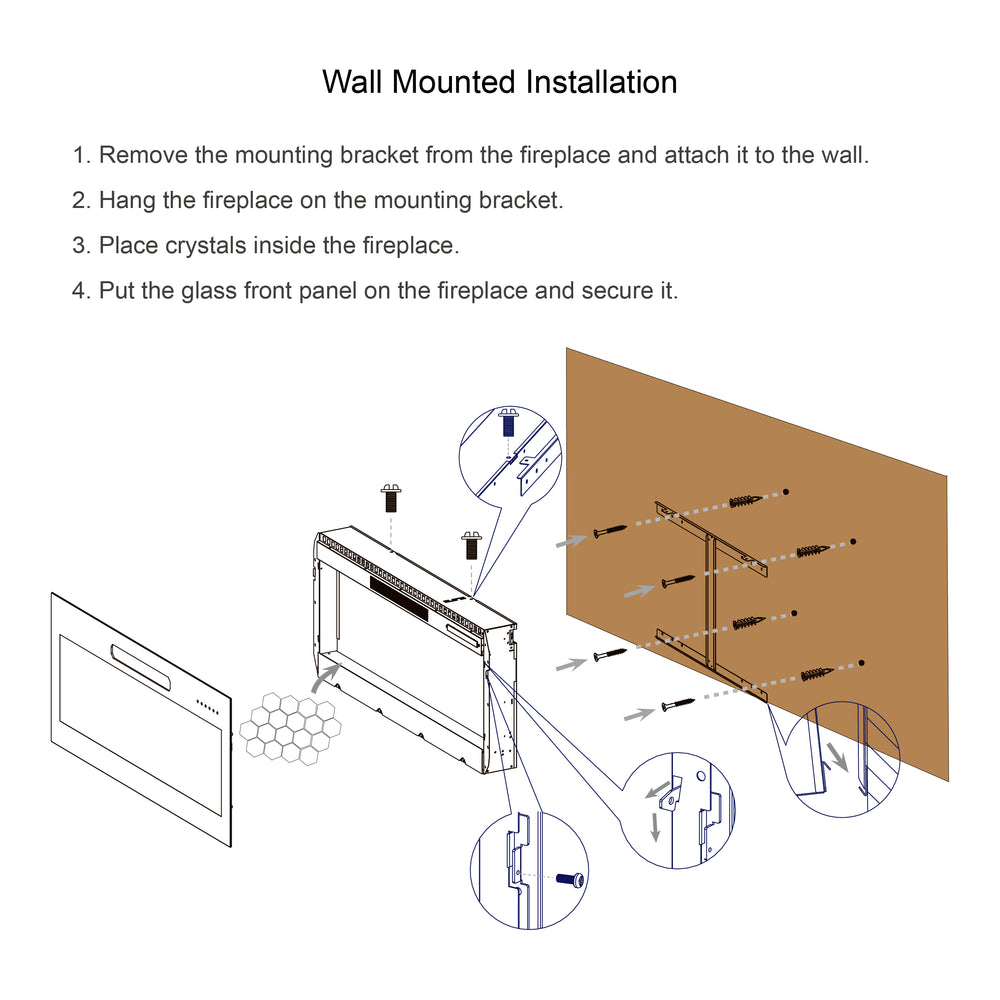 Wall Mounted Installation

1. Remove the mounting bracket from the fireplace and attach it to the wall.

2. Hang the fireplace on the mounting bracket.

3. Place crystals inside the fireplace.

4. Put the glass front panel on the fireplace and secure it.