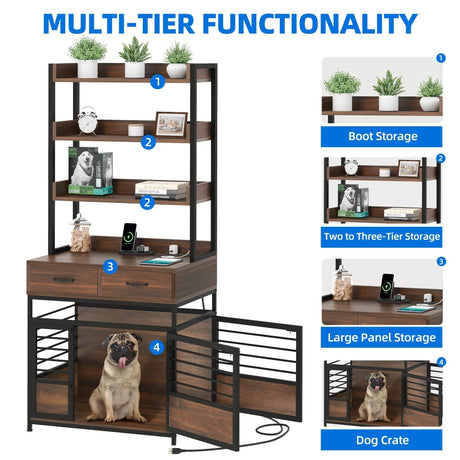 MULTI-TIER FUNCTIONALITY

1

2

2

3

4

1

Boot Storage

2

Two to Three-Tier Storage

3

Large Panel Storage

4

Dog Crate