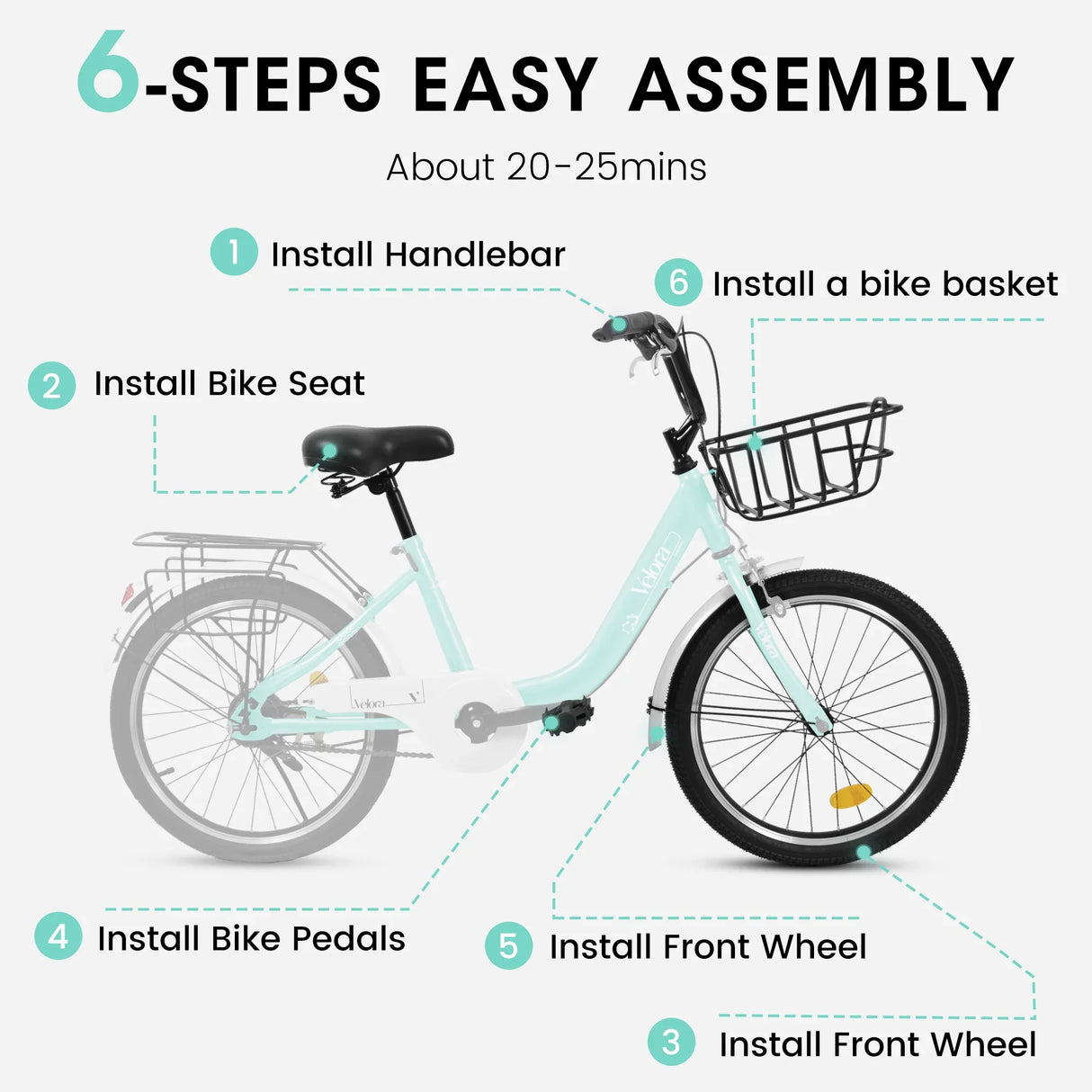 6-STEPS EASY ASSEMBLY

About 20-25mins

1 Install Handlebar

6 Install a bike basket

2 Install Bike Seat

Velora

Velora

Velora

4 Install Bike Pedals

5 Install Front Wheel

3 Install Front Wheel