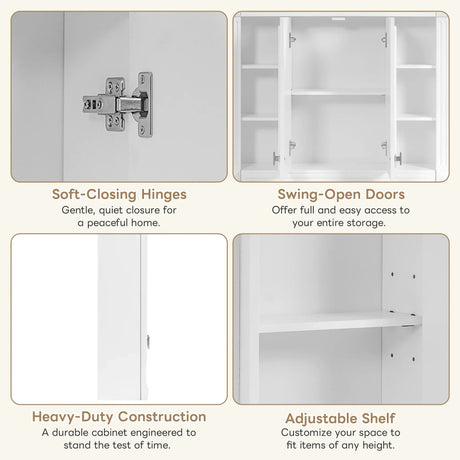 Soft-Closing Hinges
Gentle, quiet closure for a peaceful home.

Swing-Open Doors
Offer full and easy access to your entire storage.

Heavy-Duty Construction
A durable cabinet engineered to stand the test of time.

Adjustable Shelf
Customize your space to fit items of any height.