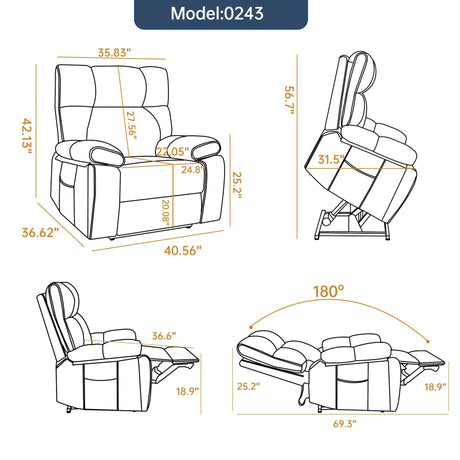 Model:0243

35.83"
42.13"
27.56"
22.05"
24.8"
25.2"
20.08"
36.62"
40.56"

56.7"
31.5"

36.6"
18.9"

180°
25.2"
18.9"
69.3"