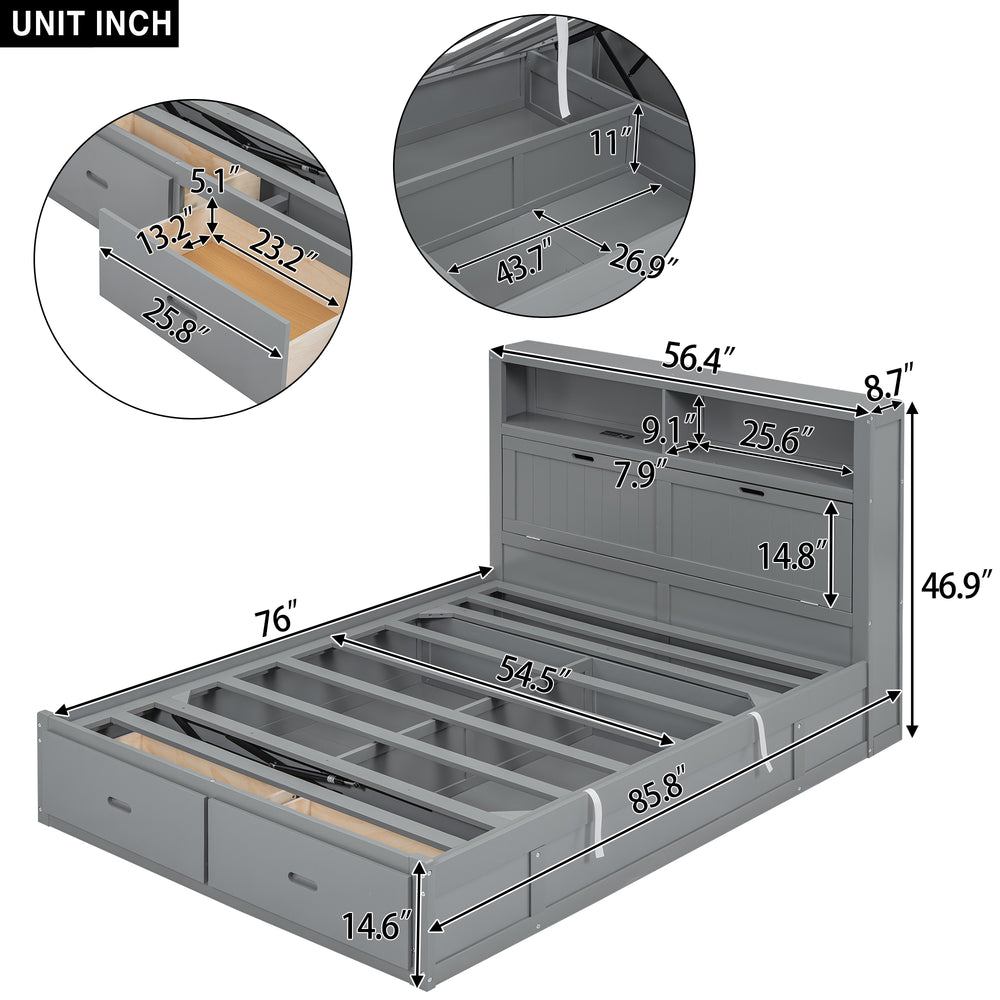 UNIT INCH

5.1″
13.2″
23.2″
25.8″

11″
43.7″
26.9″

56.4″
8.7″
9.1″
25.6″
7.9″
14.8″
46.9″
76″
54.5″
85.8″
14.6″