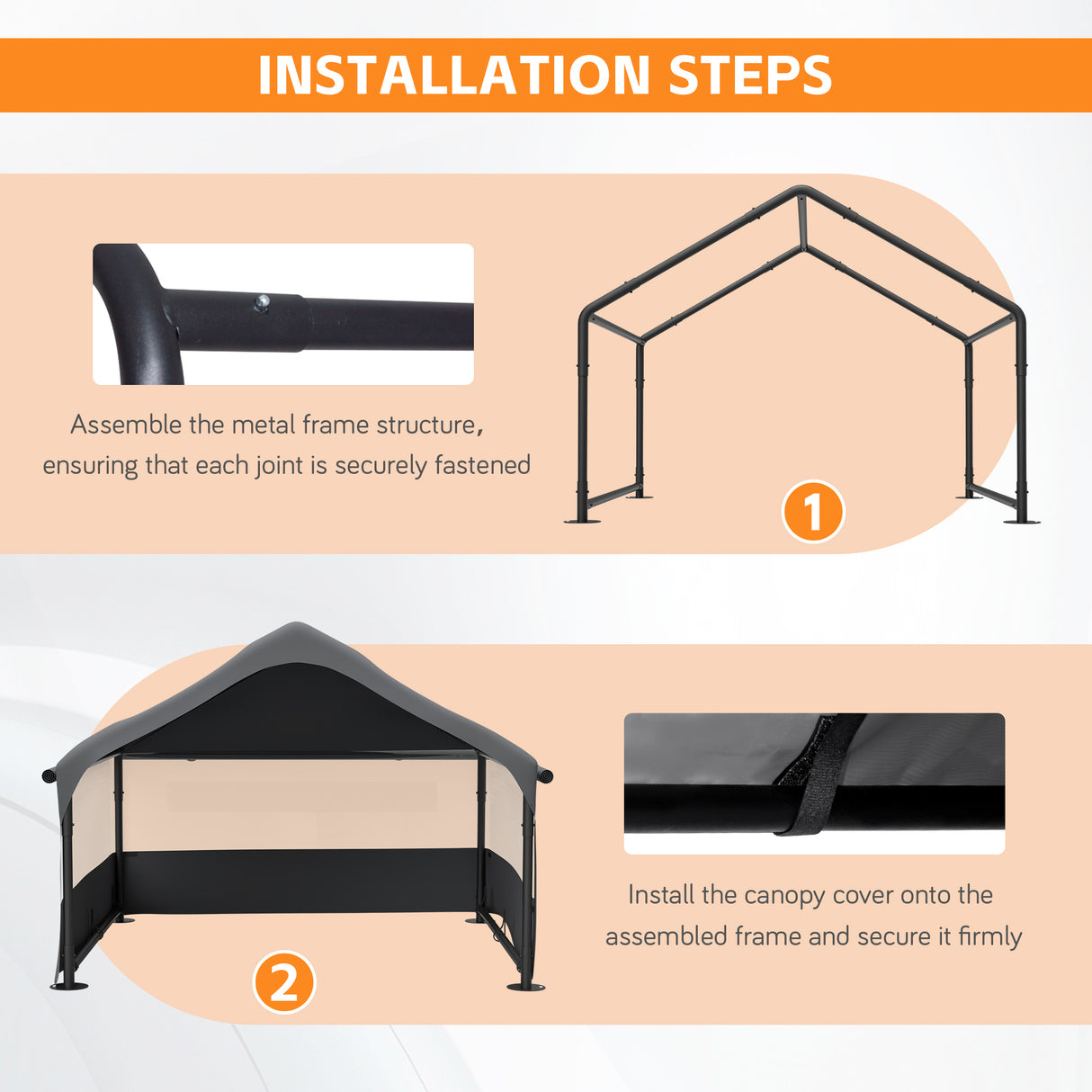 INSTALLATION STEPS

Assemble the metal frame structure, ensuring that each joint is securely fastened

1

2

Install the canopy cover onto the assembled frame and secure it firmly