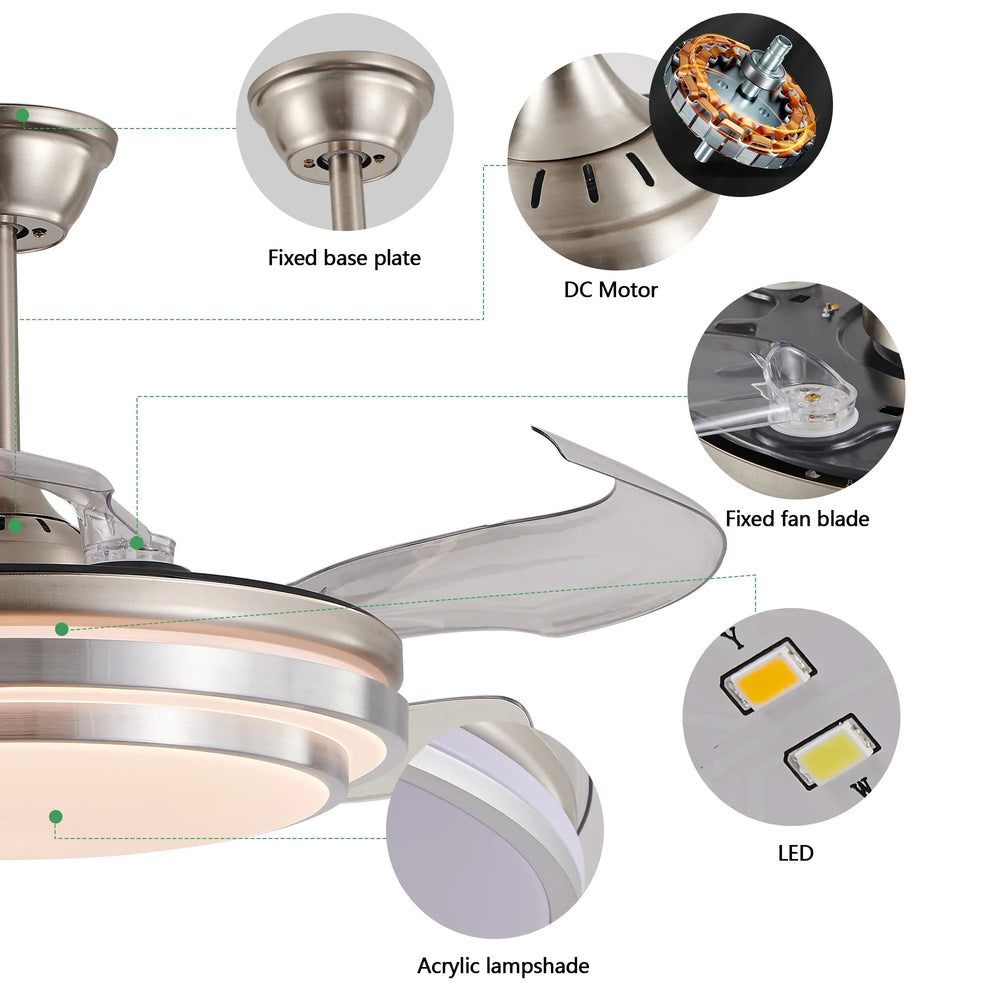 Fixed base plate

DC Motor

Fixed fan blade

Y

W

LED

Acrylic lampshade