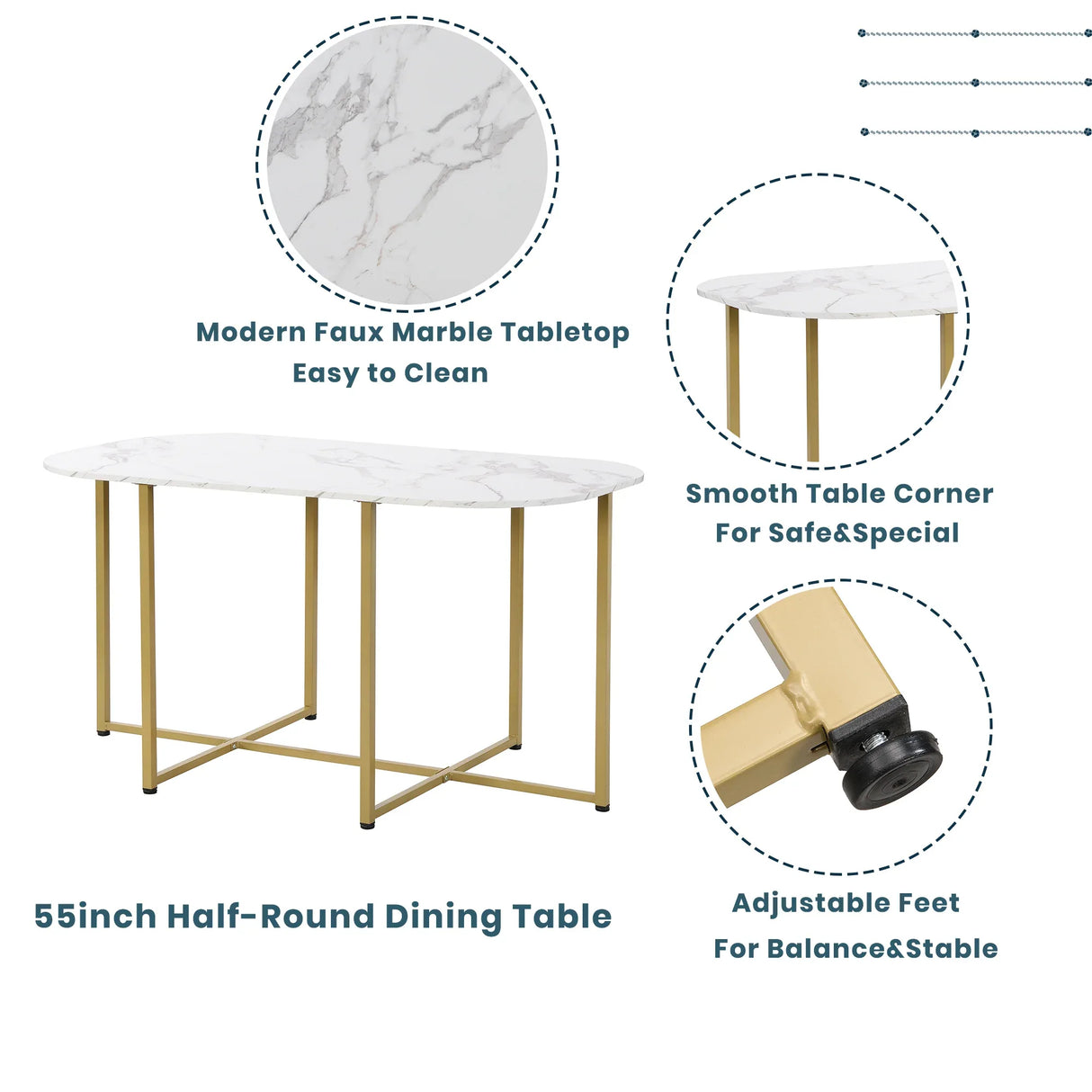 Modern Faux Marble Tabletop
Easy to Clean

Smooth Table Corner
For Safe&Special

55inch Half-Round Dining Table

Adjustable Feet
For Balance&Stable