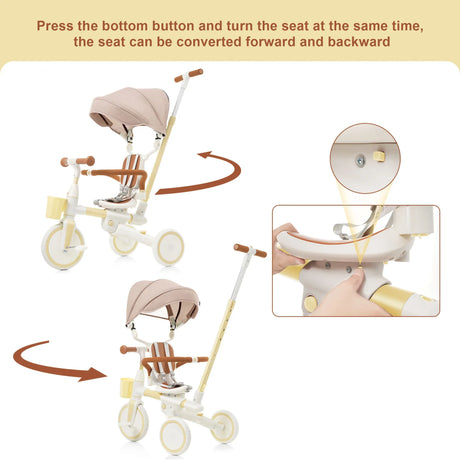 Press the bottom button and turn the seat at the same time, the seat can be converted forward and backward