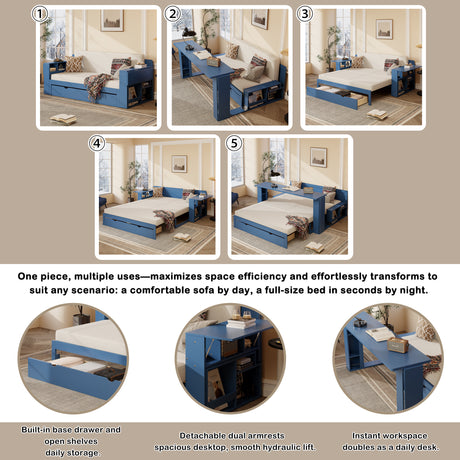 ①

②

③

④

⑤

One piece, multiple uses—maximizes space efficiency and effortlessly transforms to suit any scenario: a comfortable sofa by day, a full-size bed in seconds by night.

Built-in base drawer and open shelves daily storage.

Detachable dual armrests spacious desktop, smooth hydraulic lift.

Instant workspace doubles as a daily desk.