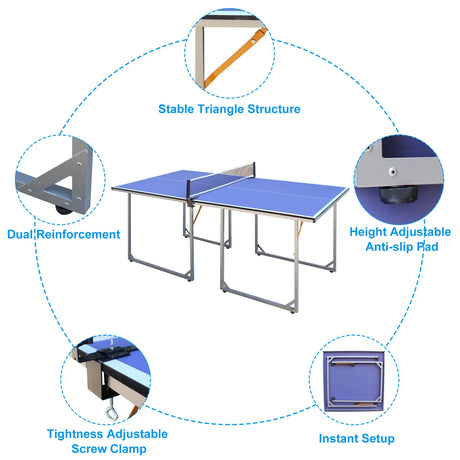 Stable Triangle Structure

Dual Reinforcement

Height Adjustable Anti-slip Pad

Tightness Adjustable Screw Clamp

Instant Setup