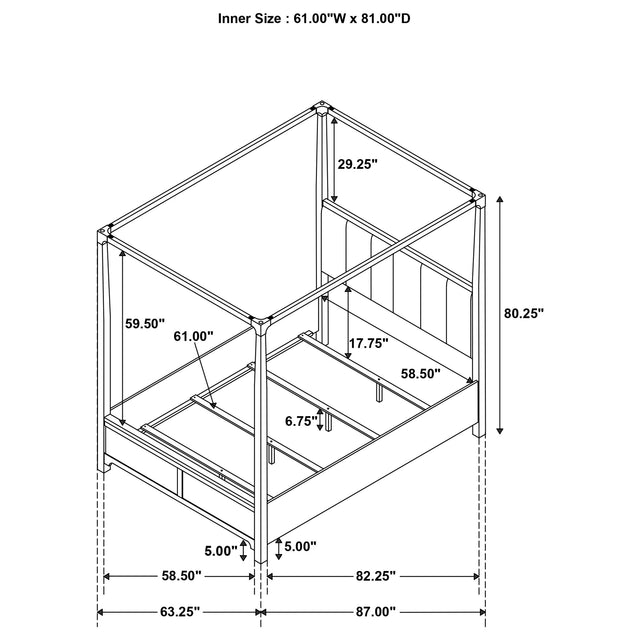 Inner Size : 61.00"W x 81.00"D

29.25"

80.25"

59.50"

61.00"

17.75"

58.50"

6.75"

5.00"

5.00"

58.50"

82.25"

63.25"

87.00"