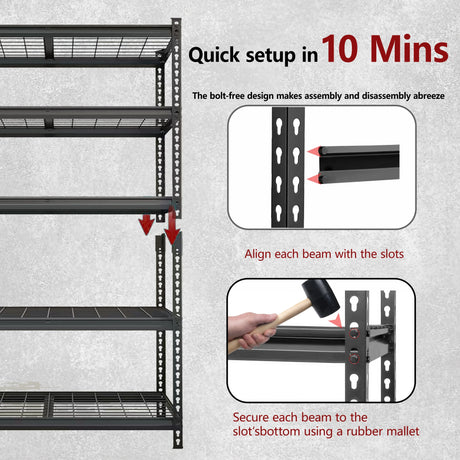 Quick setup in 10 Mins

The bolt-free design makes assembly and disassembly abreeze

Align each beam with the slots

Secure each beam to the slot'sbottom using a rubber mallet