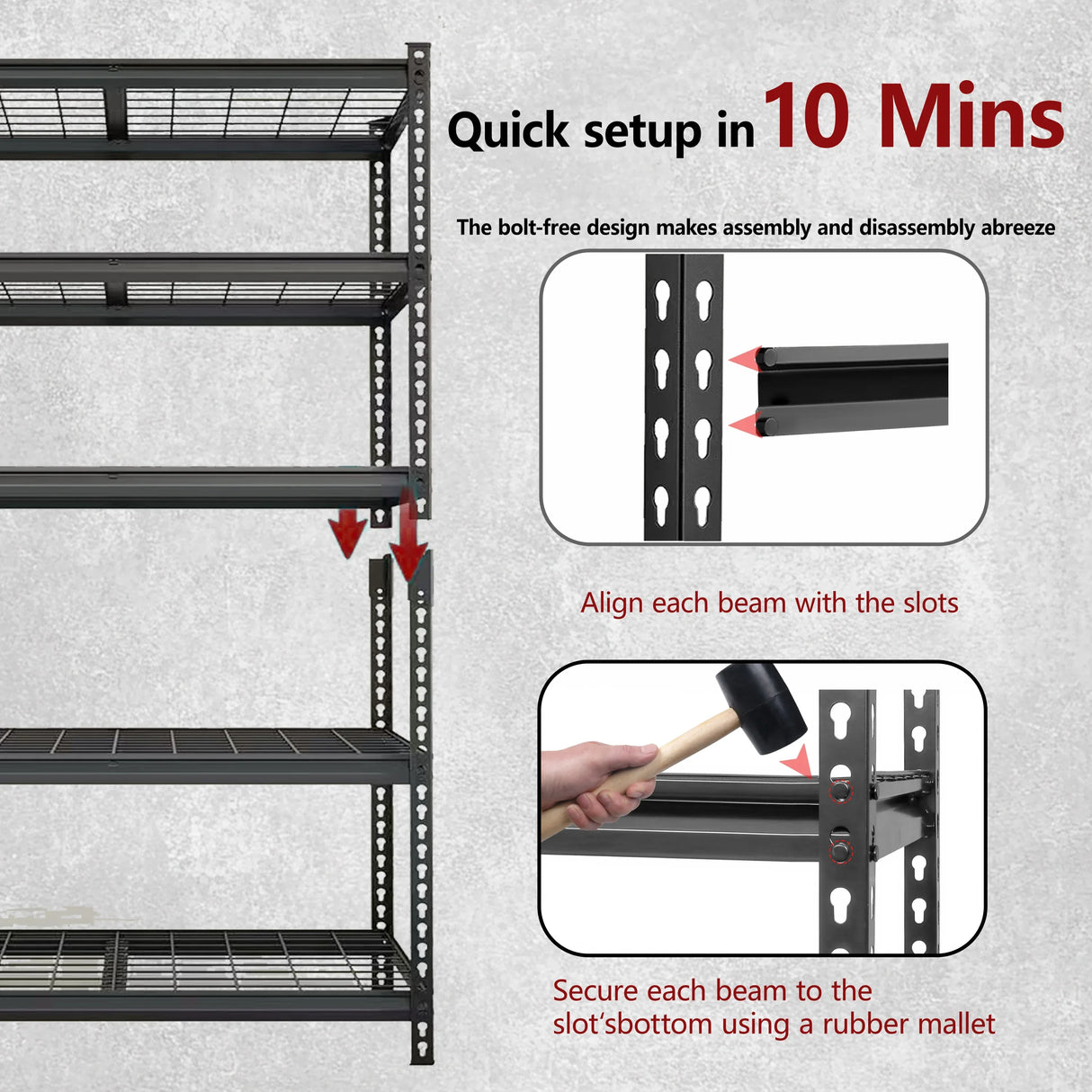 Quick setup in 10 Mins

The bolt-free design makes assembly and disassembly abreeze

Align each beam with the slots

Secure each beam to the slot'sbottom using a rubber mallet