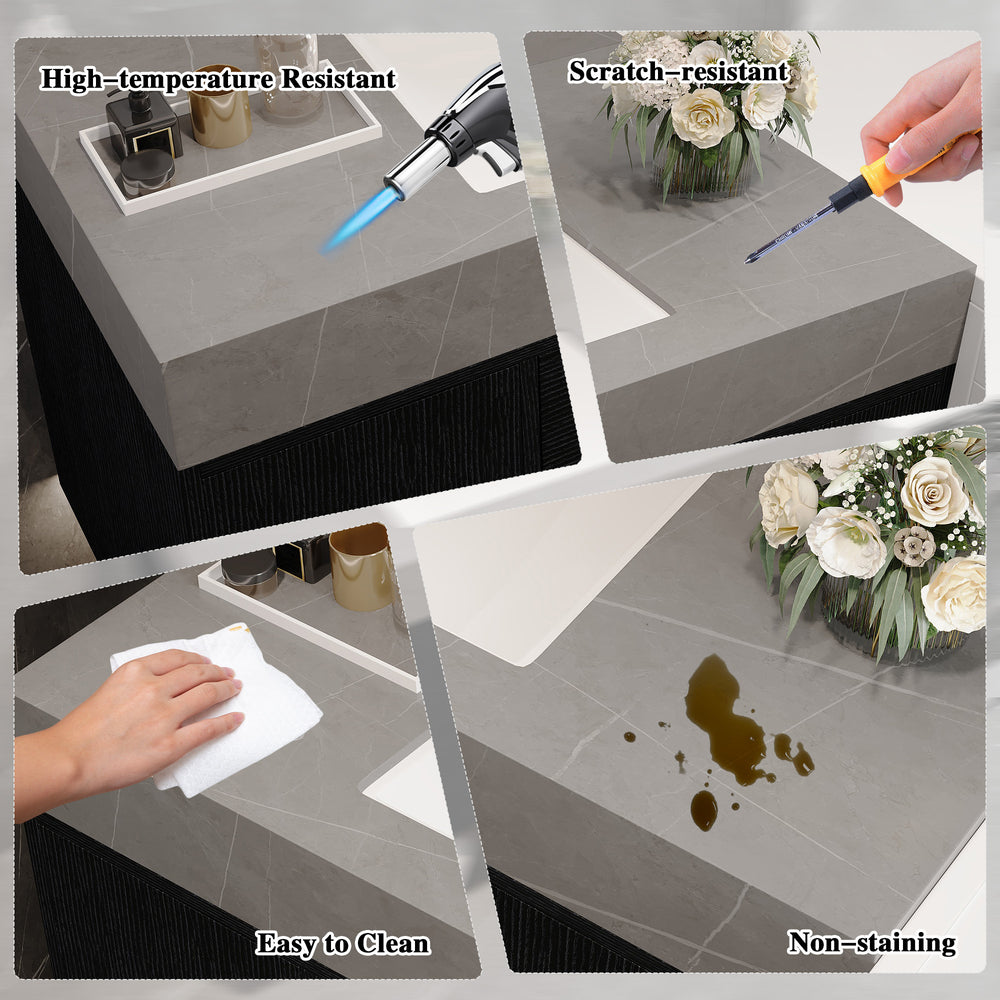 High-temperature Resistant

Scratch-resistant

Easy to Clean

Non-staining