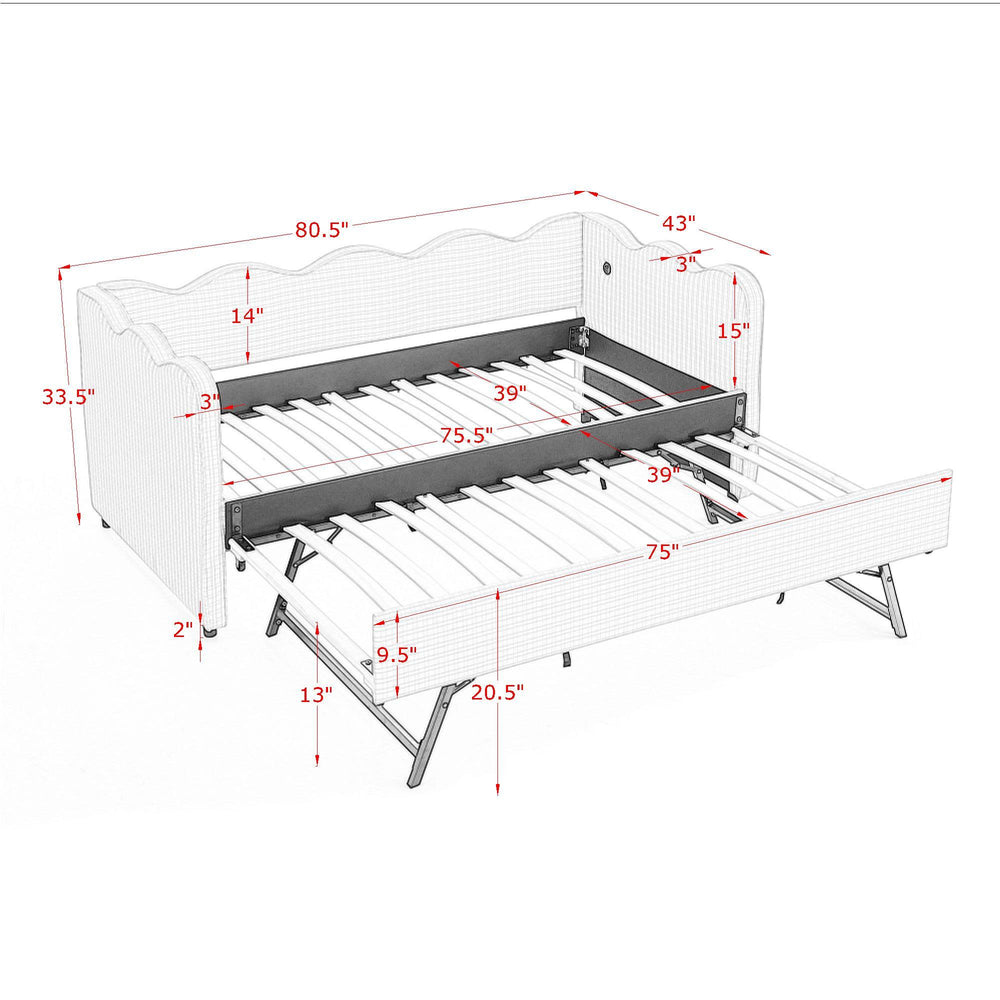 80.5"
43"
3"
14"
15"
33.5"
3"
39"
75.5"
39"
75"
2"
9.5"
13"
20.5"