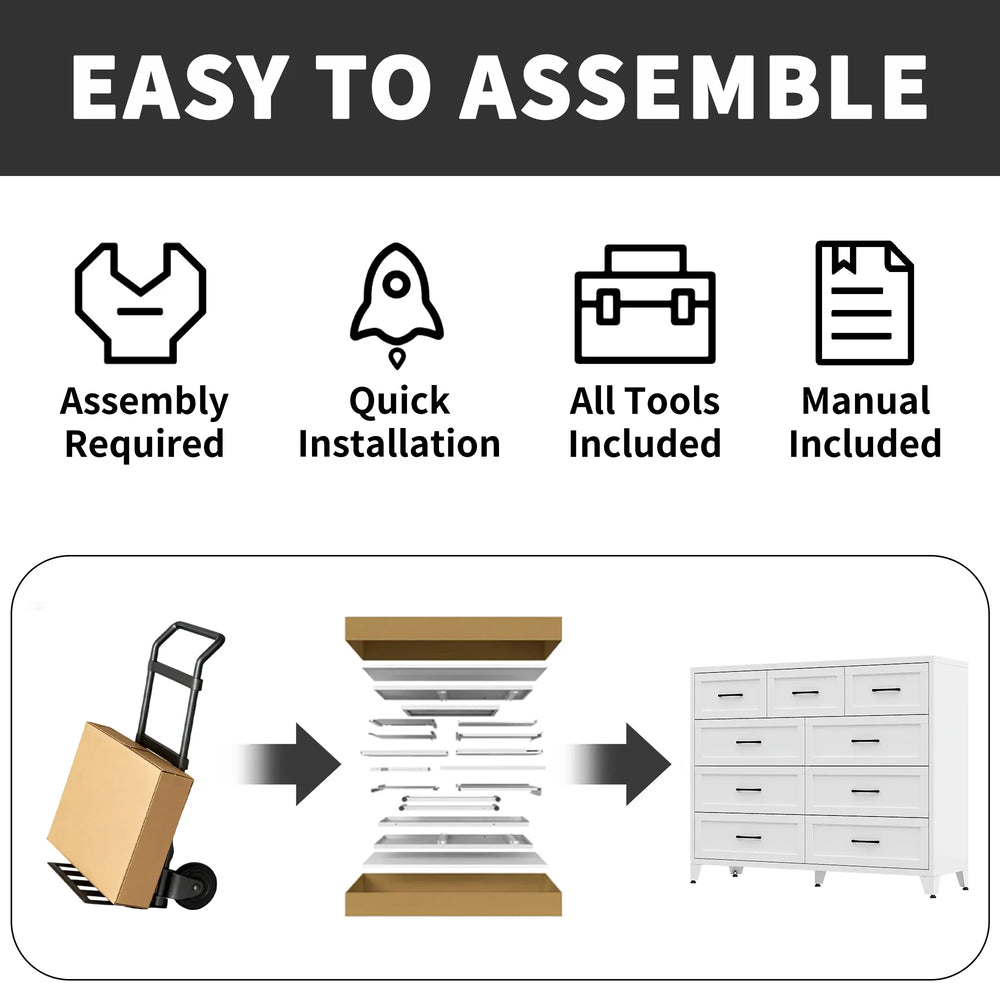 EASY TO ASSEMBLE

Assembly Required

Quick Installation

All Tools Included

Manual Included